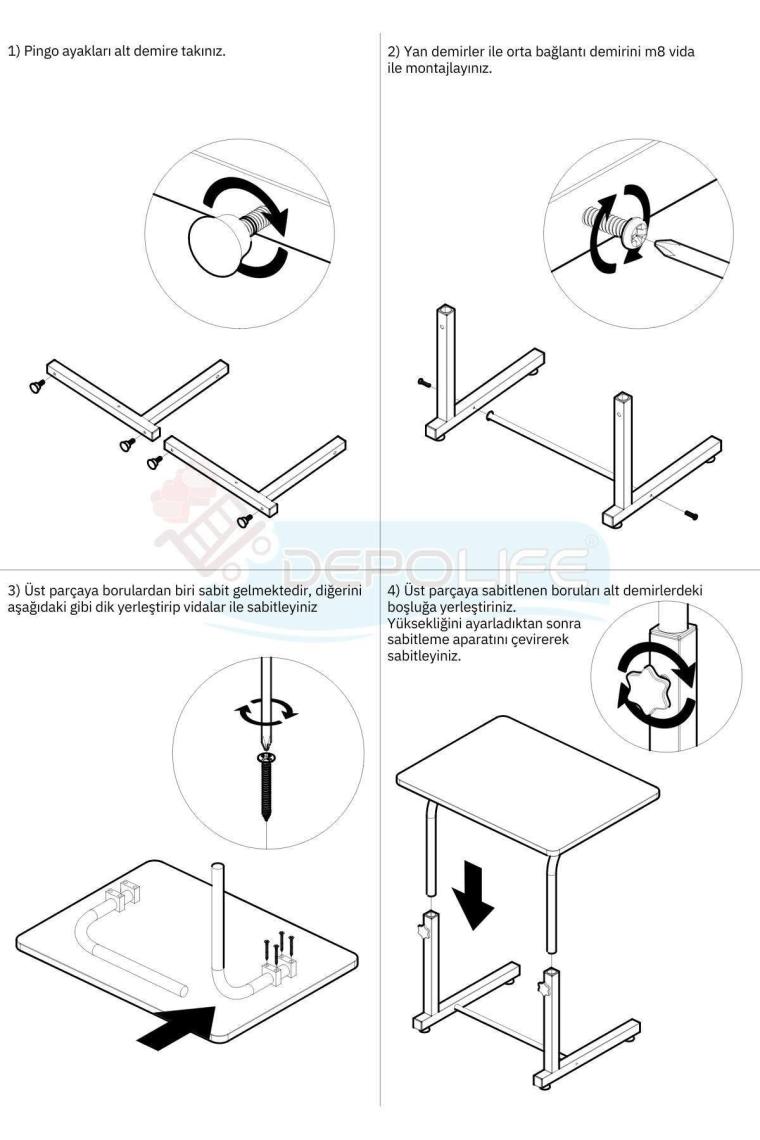 1) Pingo ayakları alt demire takınız.

2) Yan demirler ile orta bağlantı demirini m8 vida ile montajlayınız.

DEPOLIFE®

3) Üst parçaya borulardan biri sabit gelmektedir, diğerini aşağıdaki gibi dik yerleştirip vidalar ile sabitleyiniz

4) Üst parçaya sabitlenen boruları alt demirlerdeki boşluğa yerleştiriniz. Yüksekliğini ayarladıktan sonra sabitleme aparatını çevirerek sabitleyiniz.