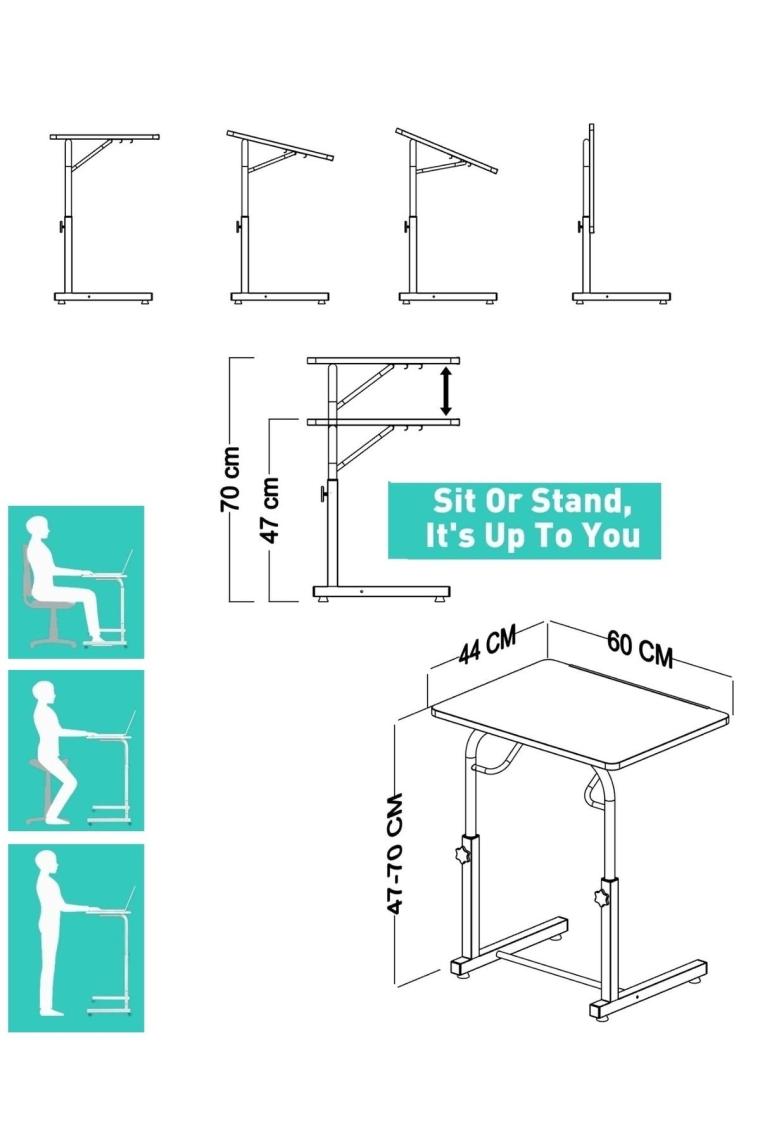 70 cm
47 cm

Sit Or Stand, It's Up To You

44 CM
60 CM
47-70 CM