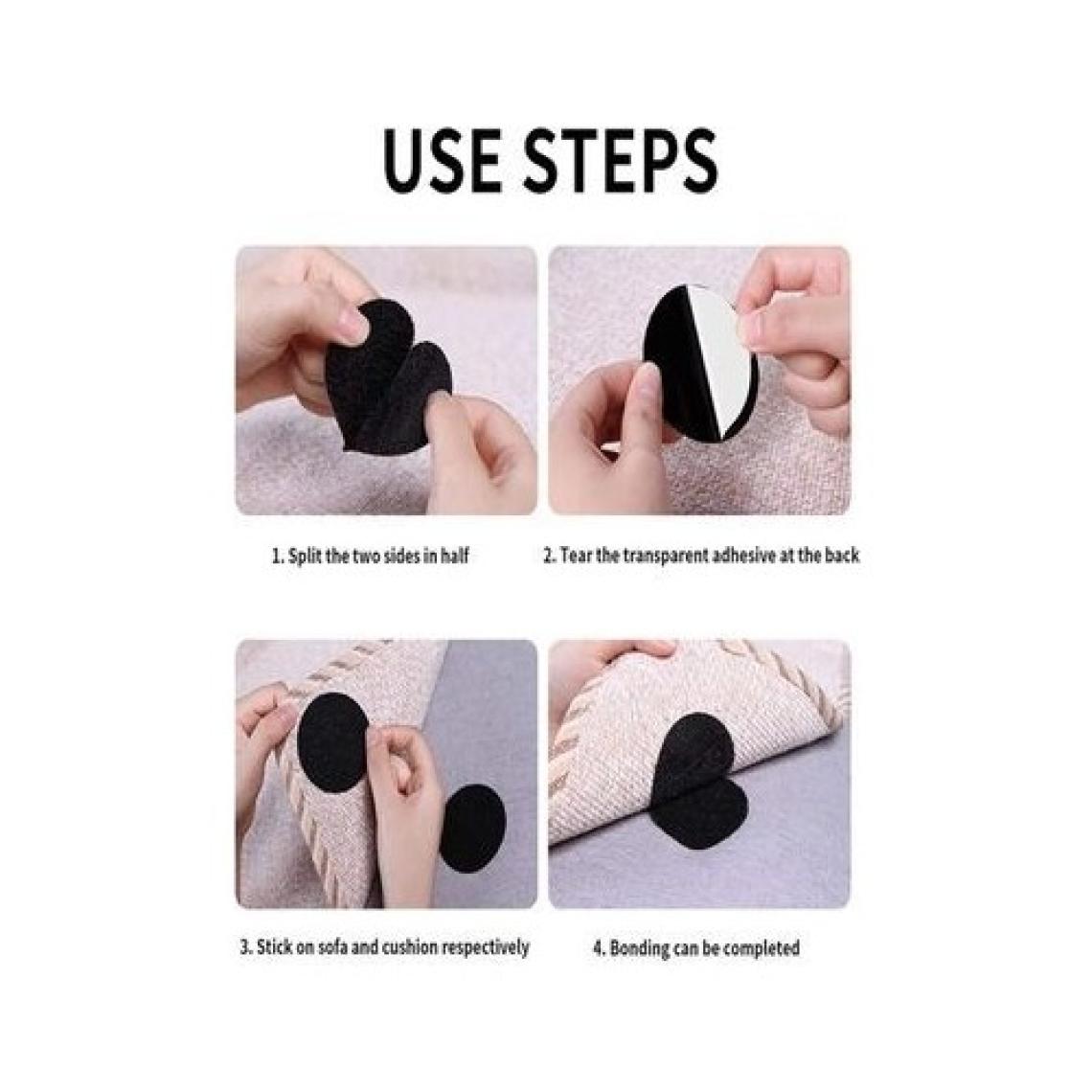 USE STEPS

1. Split the two sides in half

2. Tear the transparent adhesive at the back

3. Stick on sofa and cushion respectively

4. Bonding can be completed