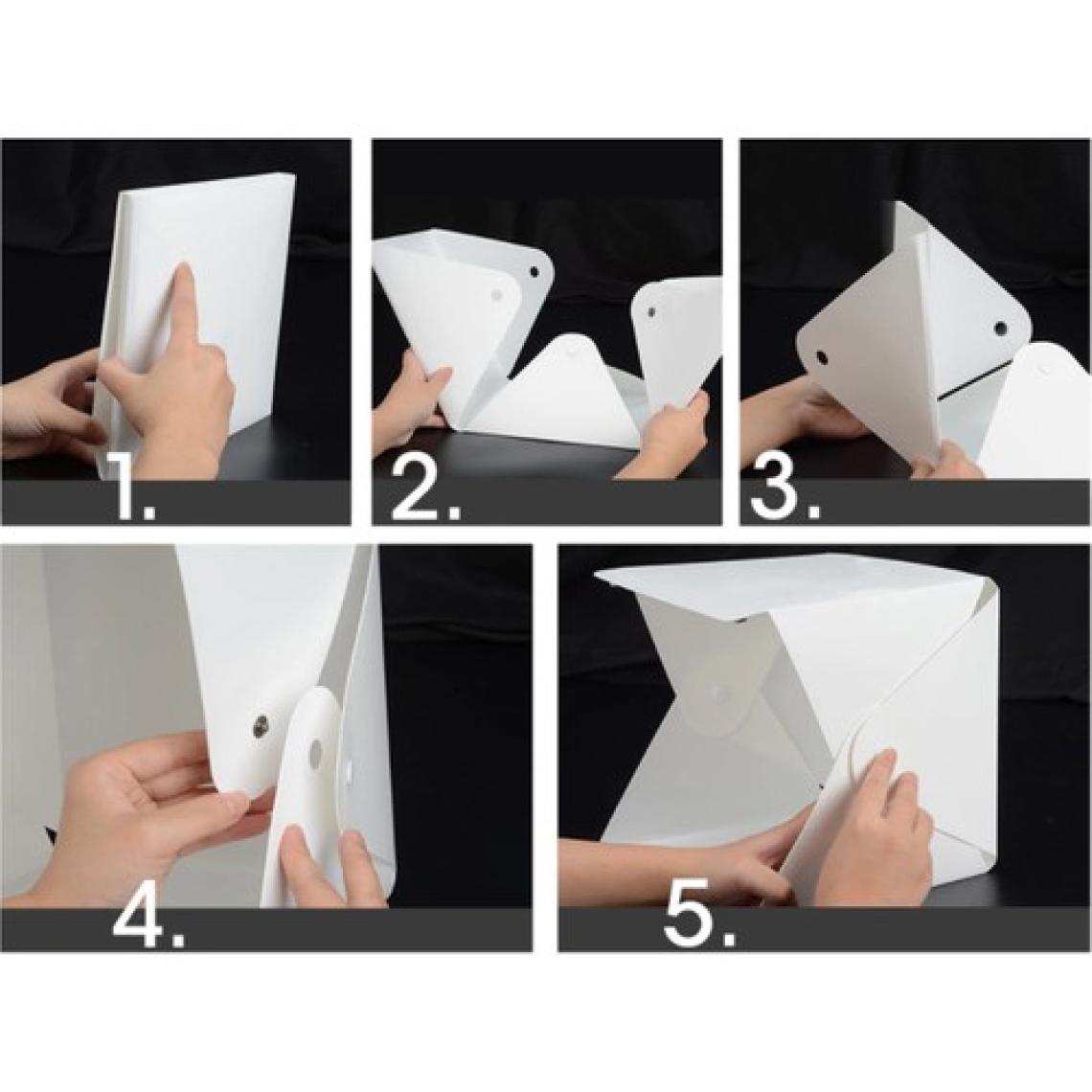 1.

2.

3.

4.

5.