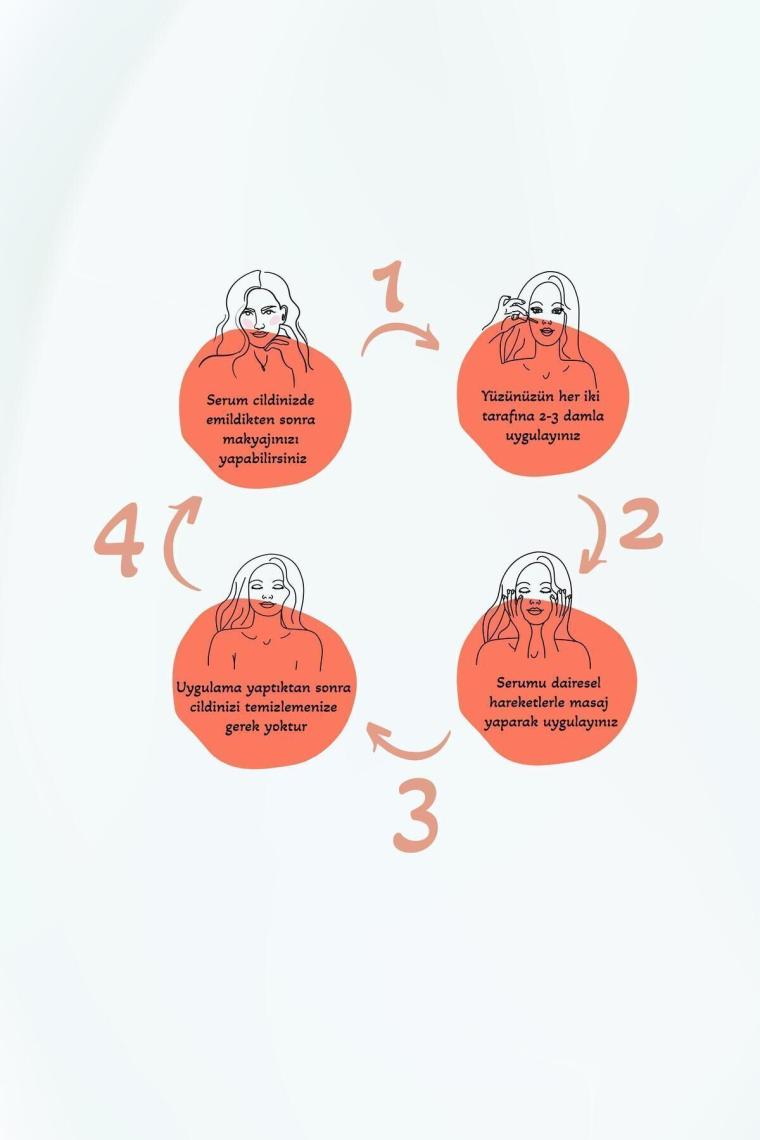 1

Yüzünüzün her iki tarafına 2-3 damla uygulayınız

2

Serumu dairesel hareketlerle masaj yaparak uygulayınız

3

Uygulama yaptıktan sonra cildinizi temizlemenize gerek yoktur

4

Serum cildinizde emildikten sonra makyajınızı yapabilirsiniz