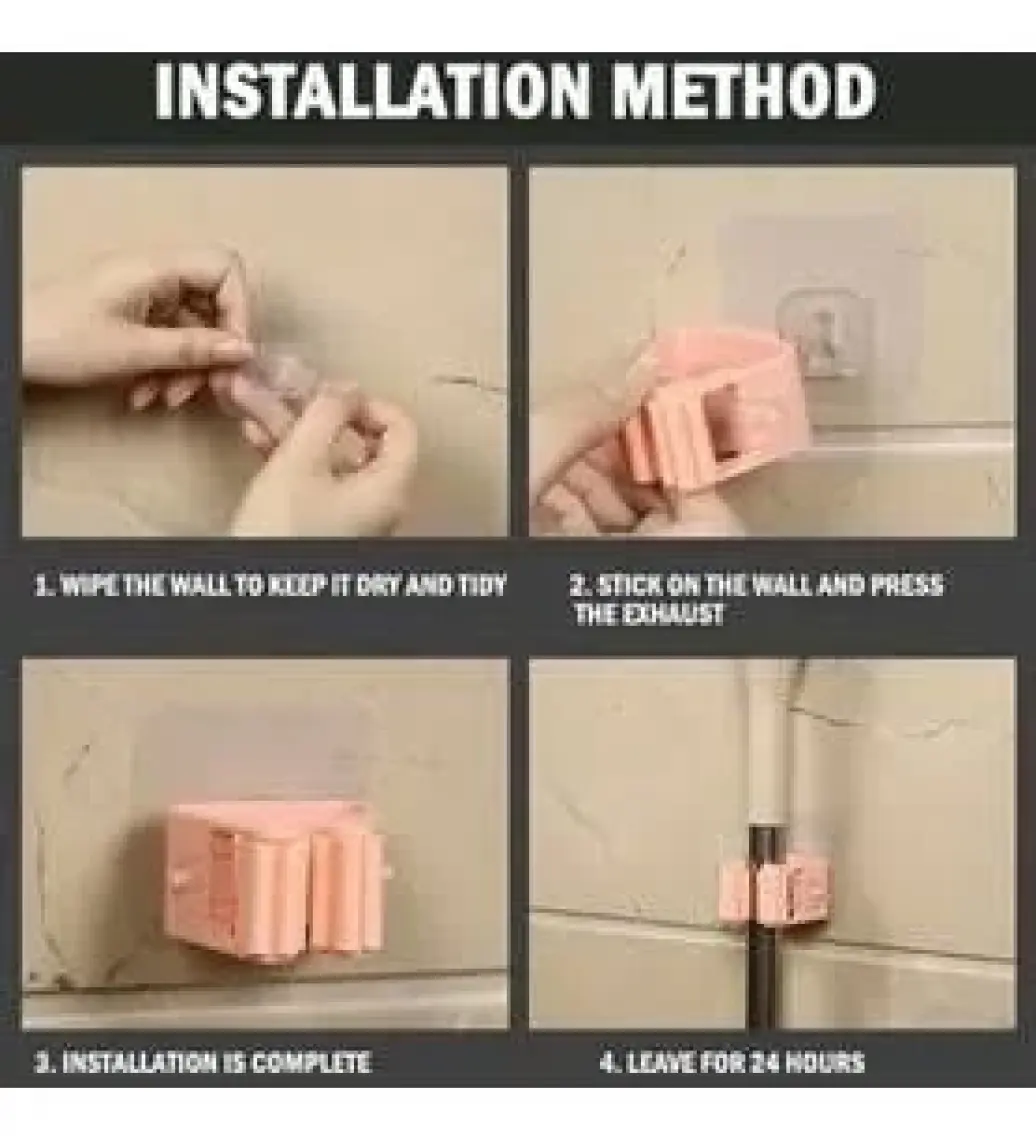 INSTALLATION METHOD

1. WIPE THE WALL TO KEEP IT DRY AND TIDY

2. STICK ON THE WALL AND PRESS THE EXHAUST

3. INSTALLATION IS COMPLETE

4. LEAVE FOR 24 HOURS