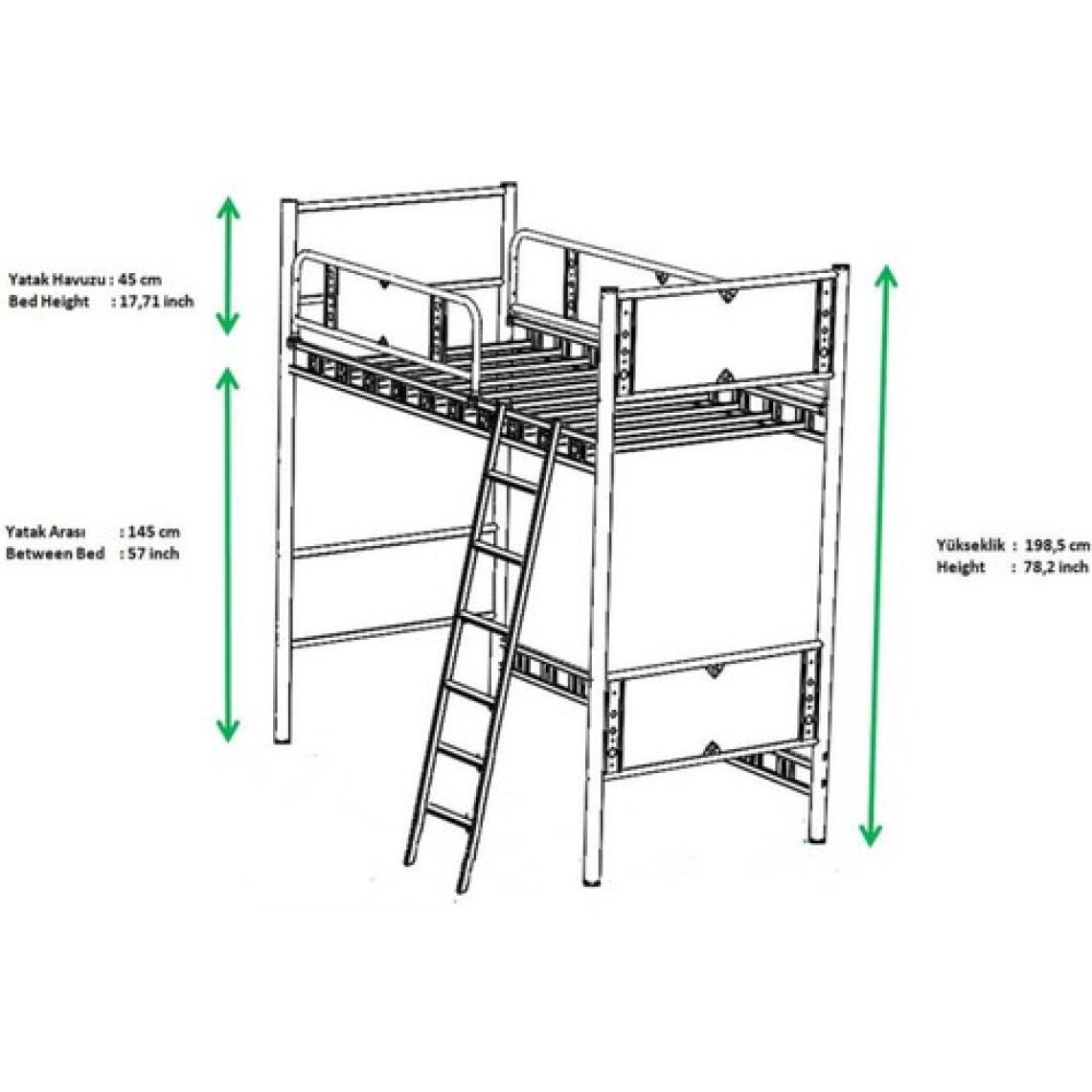 Yatak Havuzu : 45 cm
Bed Height : 17,71 inch

Yatak Arası : 145 cm
Between Bed : 57 inch

Yükseklik : 198,5 cm
Height : 78,2 inch