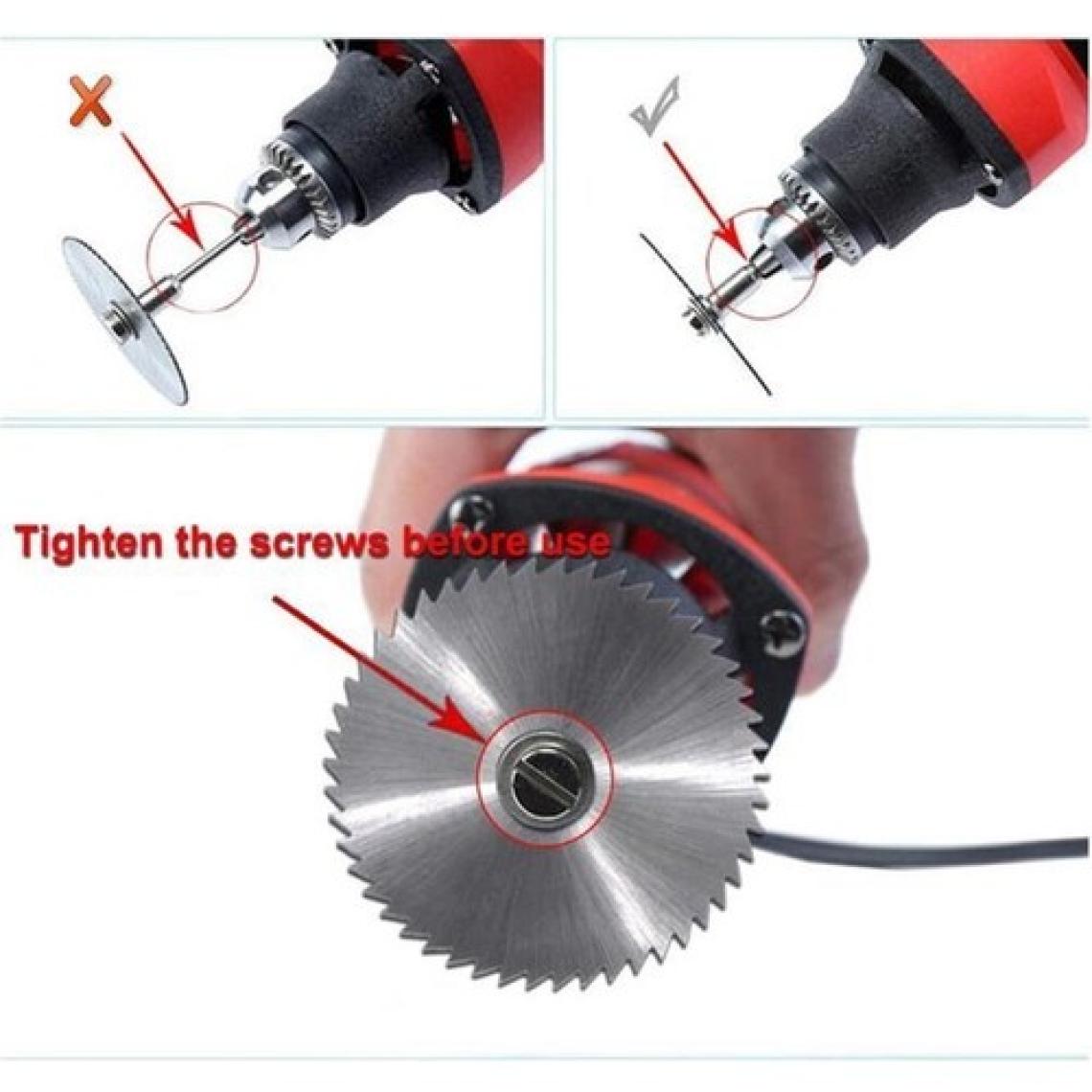 Tighten the screws before use