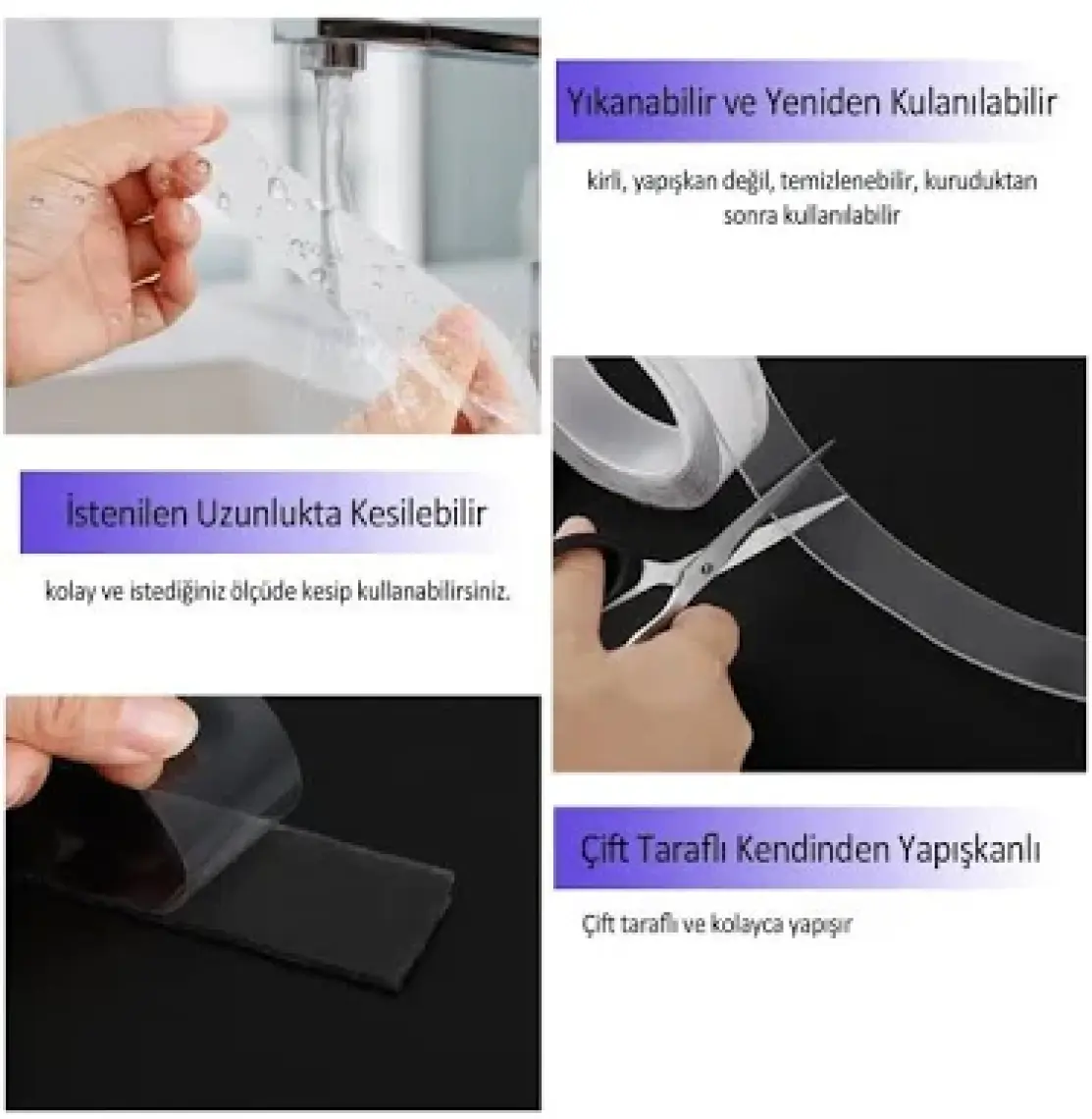 Yıkanabilir ve Yeniden Kulanılabilir

kirli, yapışkan değil, temizlenebilir, kuruduktan sonra kullanılabilir

İstenilen Uzunlukta Kesilebilir

kolay ve istediğiniz ölçüde kesip kullanabilirsiniz.

Çift Taraflı Kendinden Yapışkanlı

Çift taraflı ve kolayca yapışır