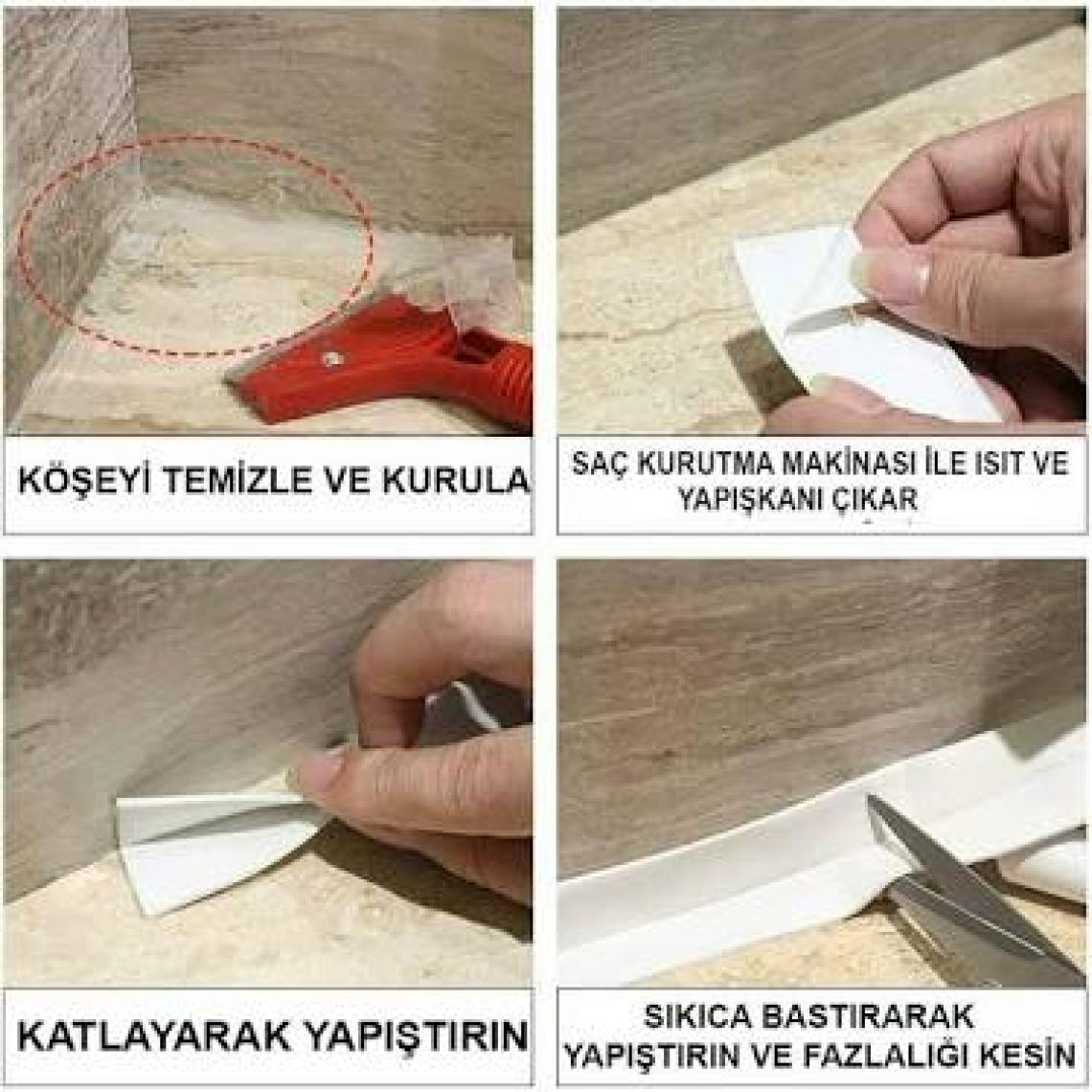 KÖŞEYİ TEMİZLE VE KURULA

SAÇ KURUTMA MAKİNASI İLE ISIT VE YAPIŞKANI ÇIKAR

KATLAYARAK YAPIŞTIRIN

SIKICA BASTIRARAK YAPIŞTIRIN VE FAZLALIĞI KESİN