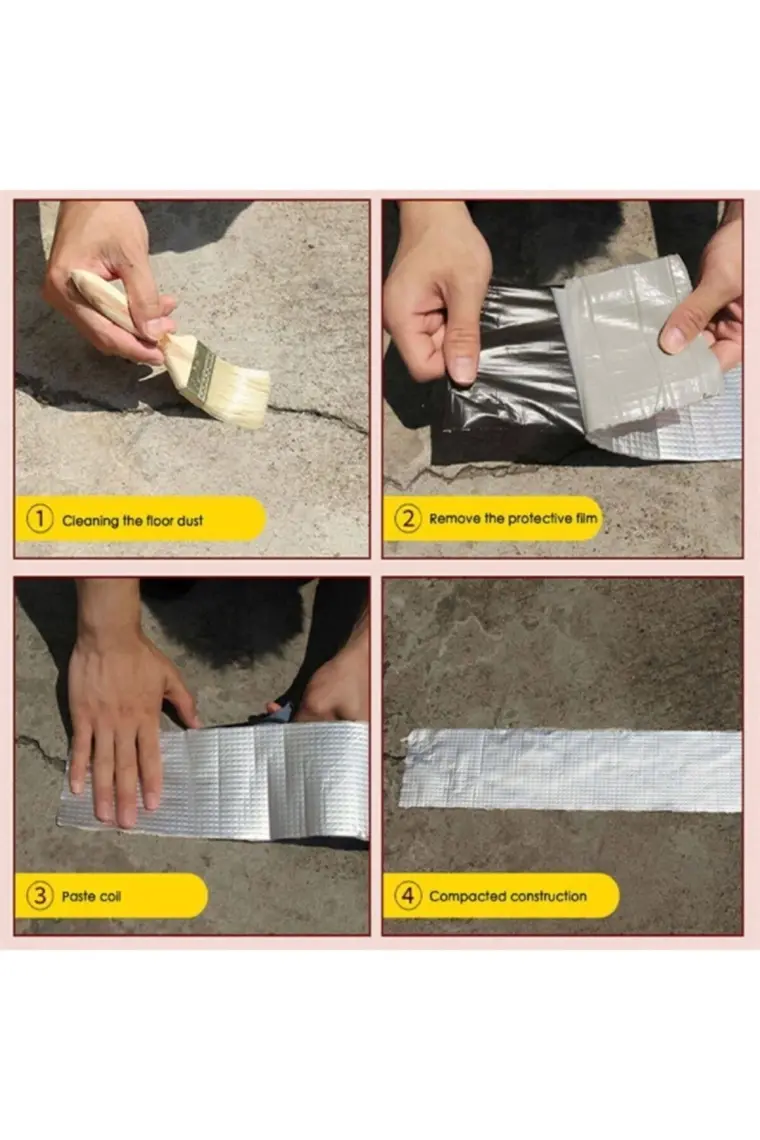 1 Cleaning the floor dust

2 Remove the protective film

3 Paste coil

4 Compacted construction