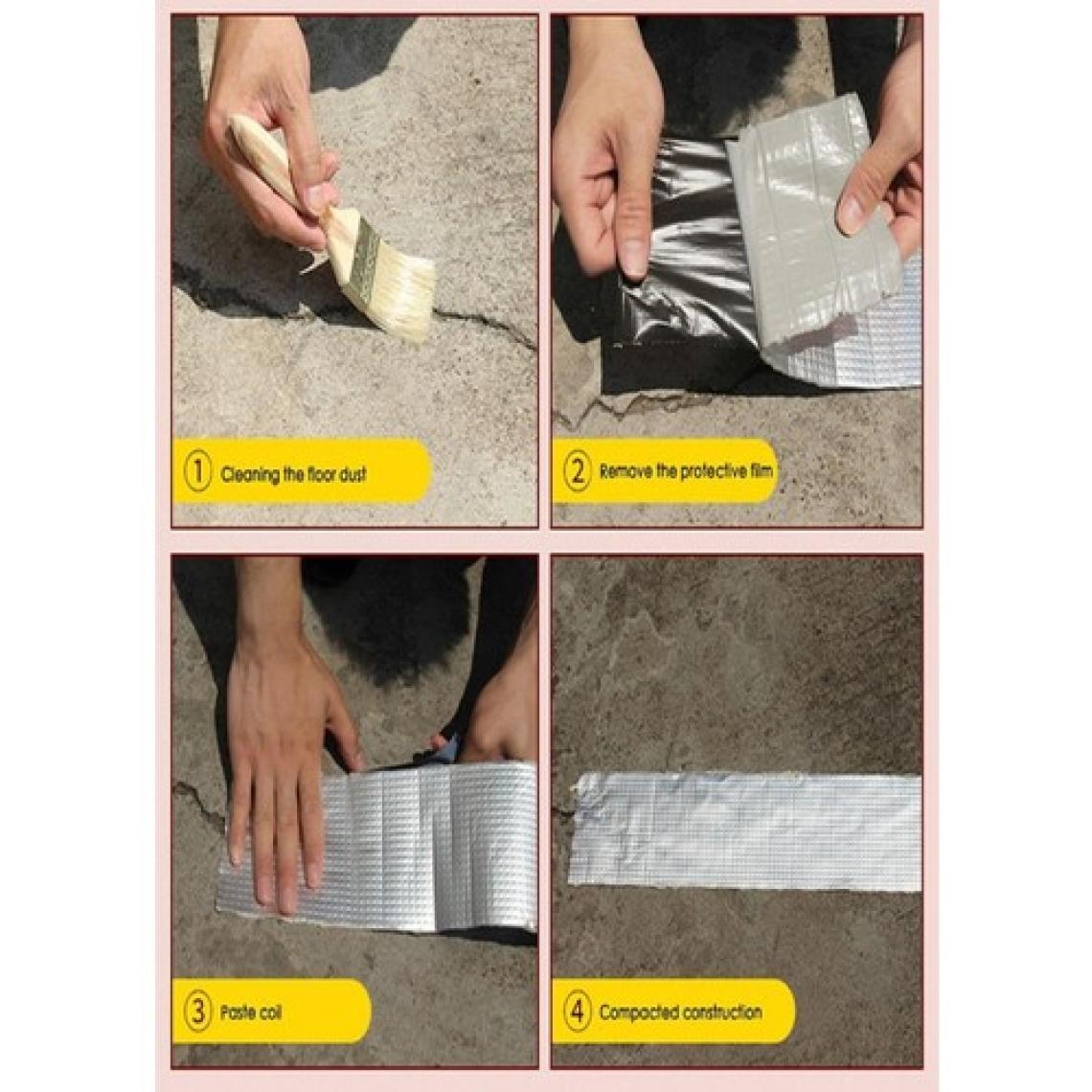 1 Cleaning the floor dust

2 Remove the protective film

3 Paste coil

4 Compacted construction