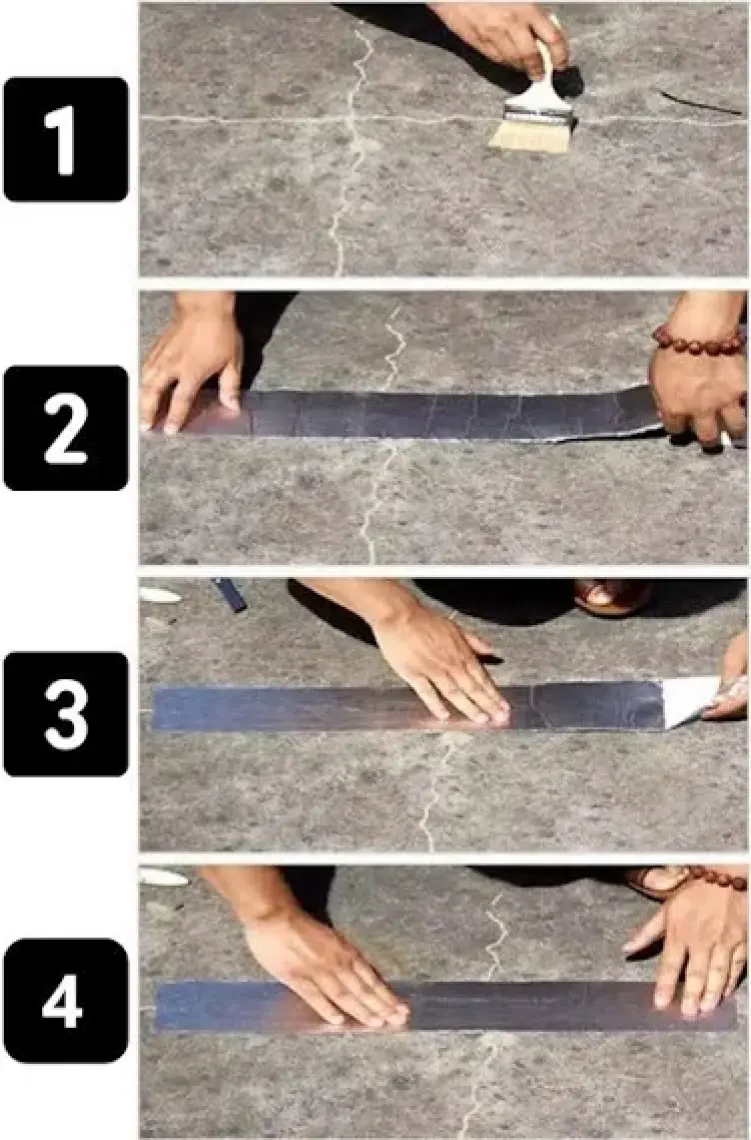 1

2

3

4