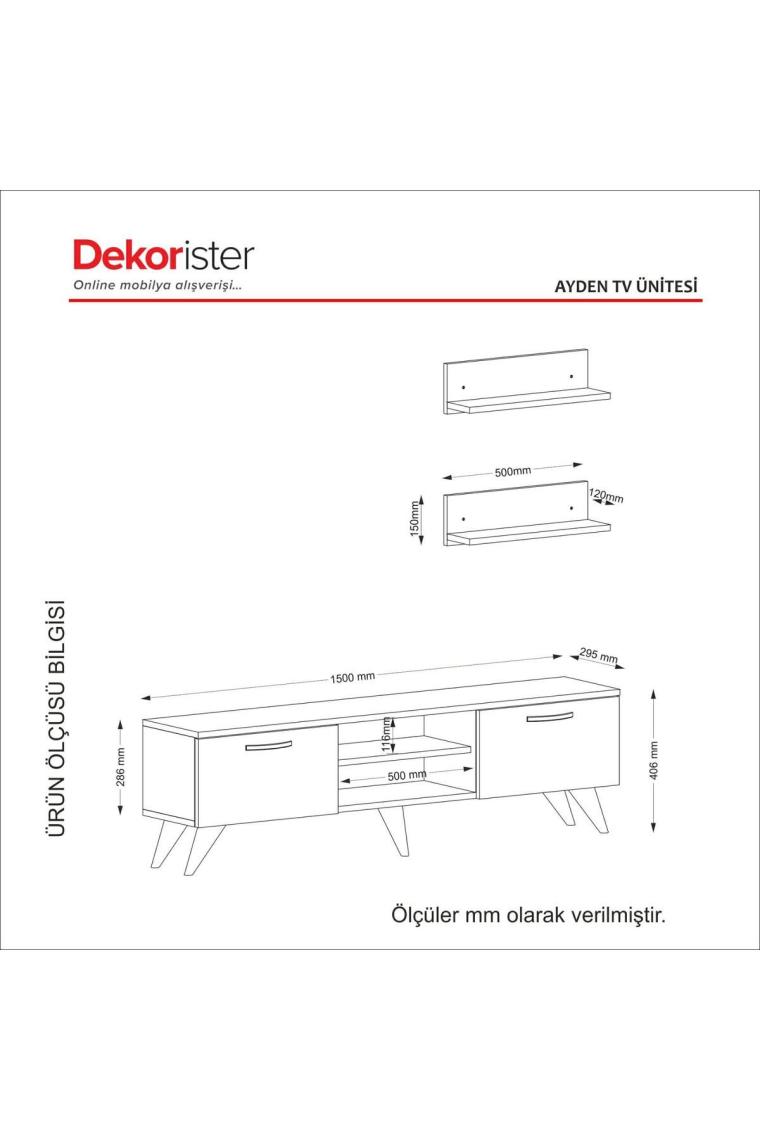 Dekorister
Online mobilya alışverişi...

AYDEN TV ÜNİTESİ

500mm
120mm
150mm

ÜRÜN ÖLÇÜSÜ BİLGİSİ

1500 mm
295 mm
116mm
500 mm
286 mm
406 mm

Ölçüler mm olarak verilmiştir.