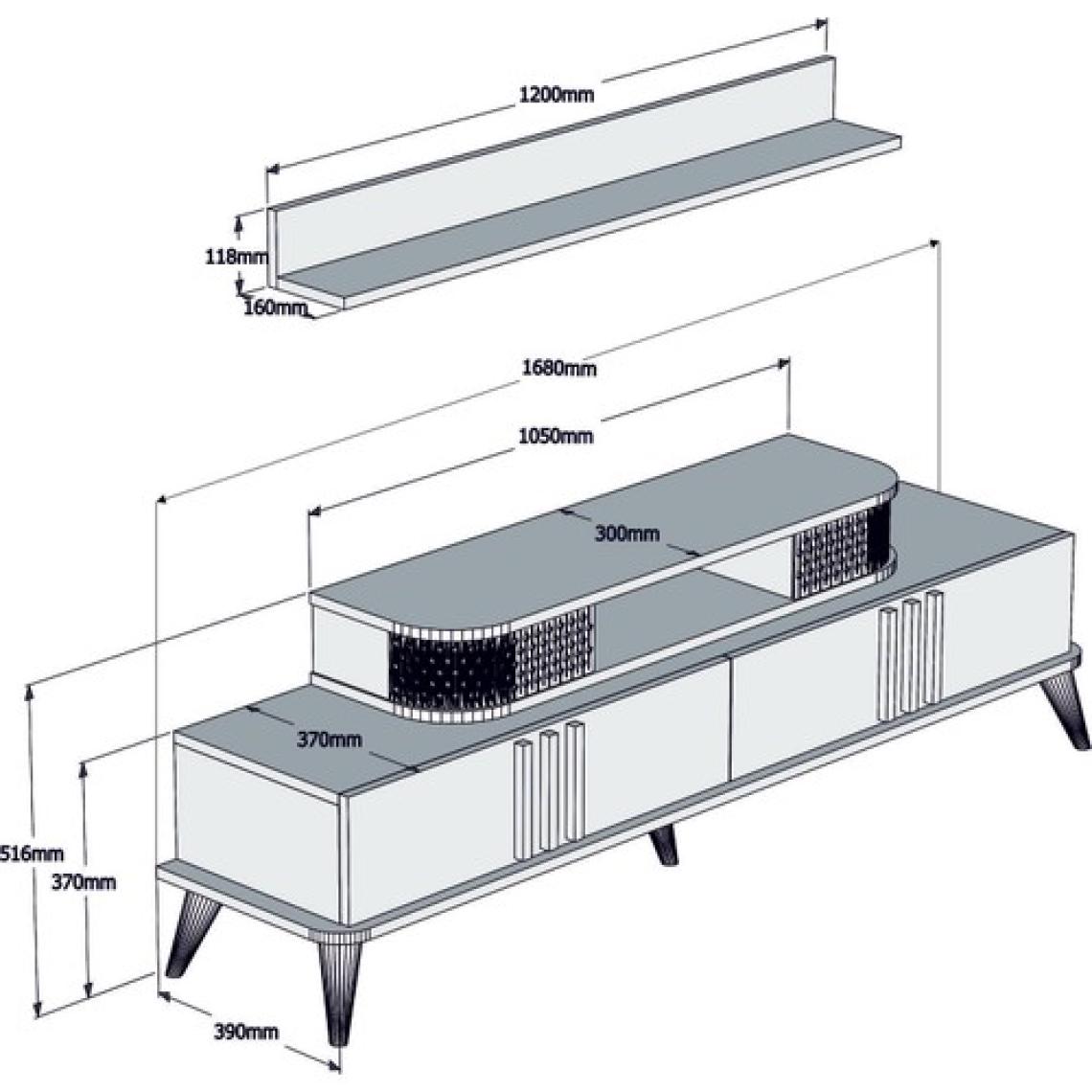 1200mm

118mm

160mm

1680mm

1050mm

300mm

370mm

516mm

370mm

390mm