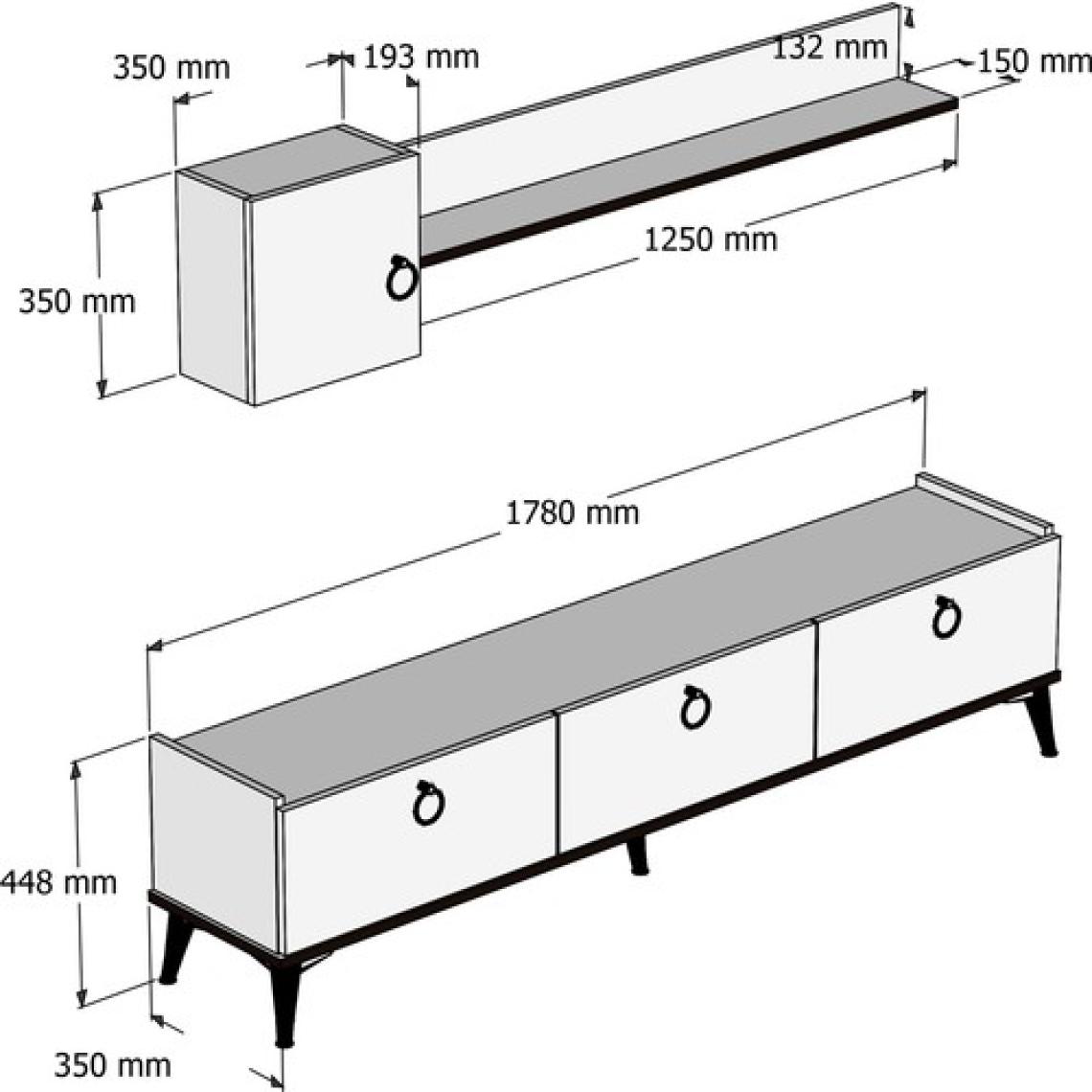 350 mm
193 mm
132 mm
150 mm
350 mm
1250 mm
1780 mm
448 mm
350 mm