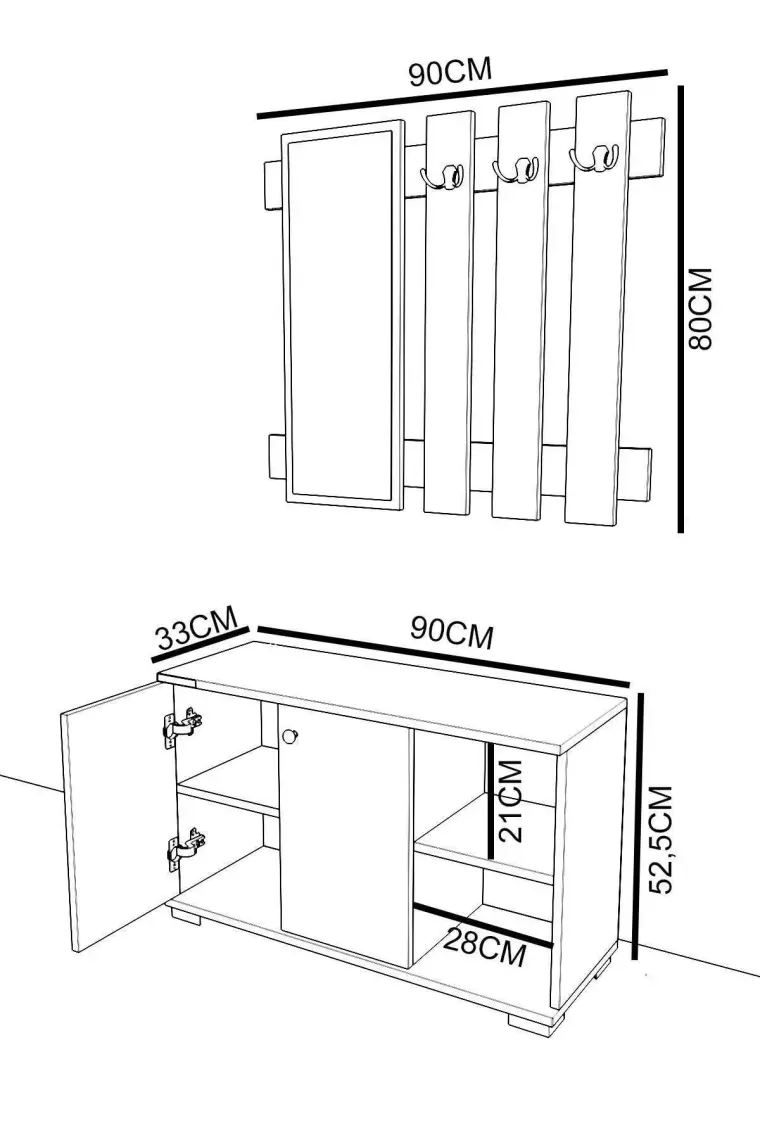 90CM

80CM

33CM

90CM

21CM

52,5CM

28CM