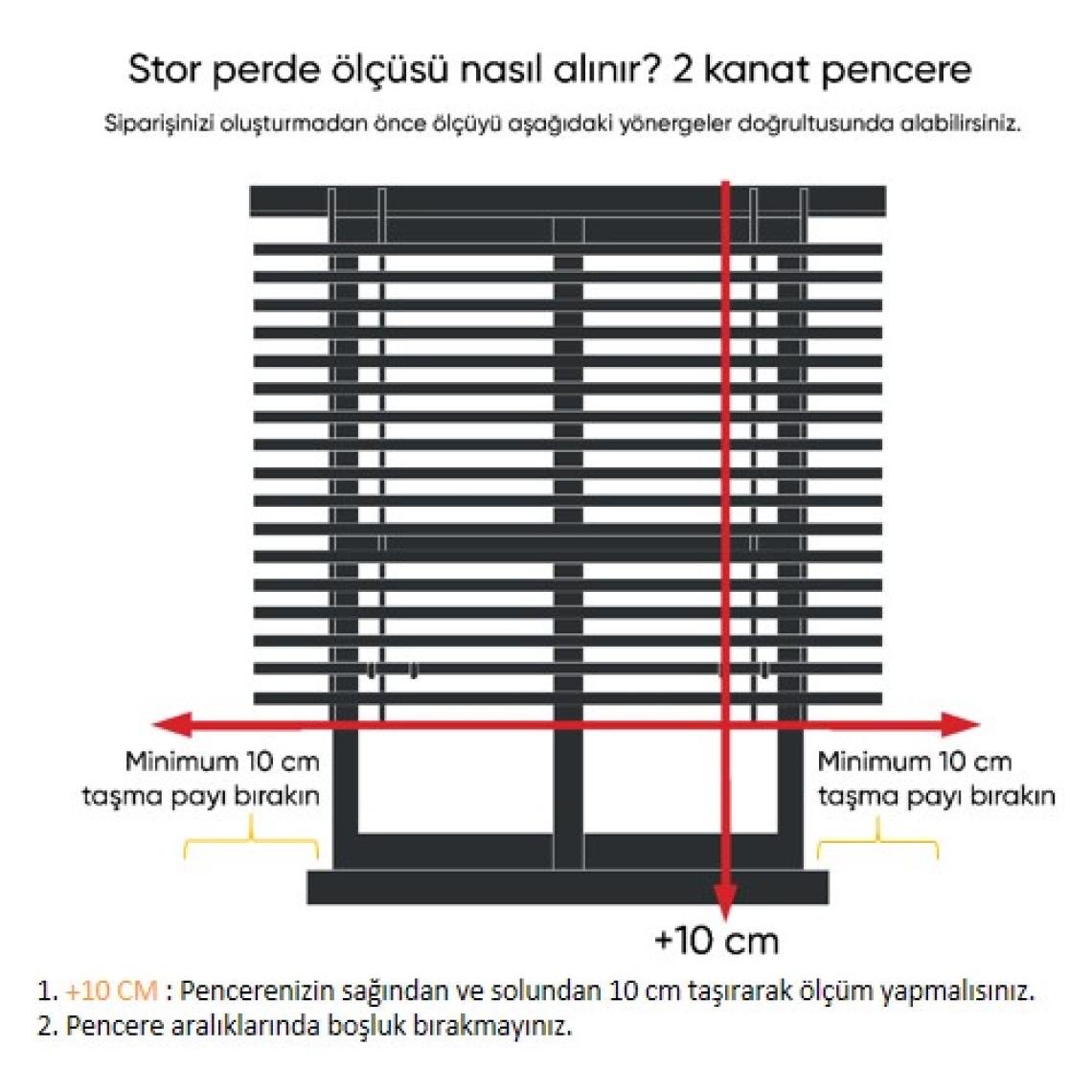 Stor perde ölçüsü nasıl alınır? 2 kanat pencere

Siparişinizi oluşturmadan önce ölçüyü aşağıdaki yönergeler doğrultusunda alabilirsiniz.

Minimum 10 cm taşma payı bırakın

Minimum 10 cm taşma payı bırakın

+10 cm

1. +10 CM : Pencerenizin sağından ve solundan 10 cm taşırarak ölçüm yapmalısınız.
2. Pencere aralıklarında boşluk bırakmayınız.