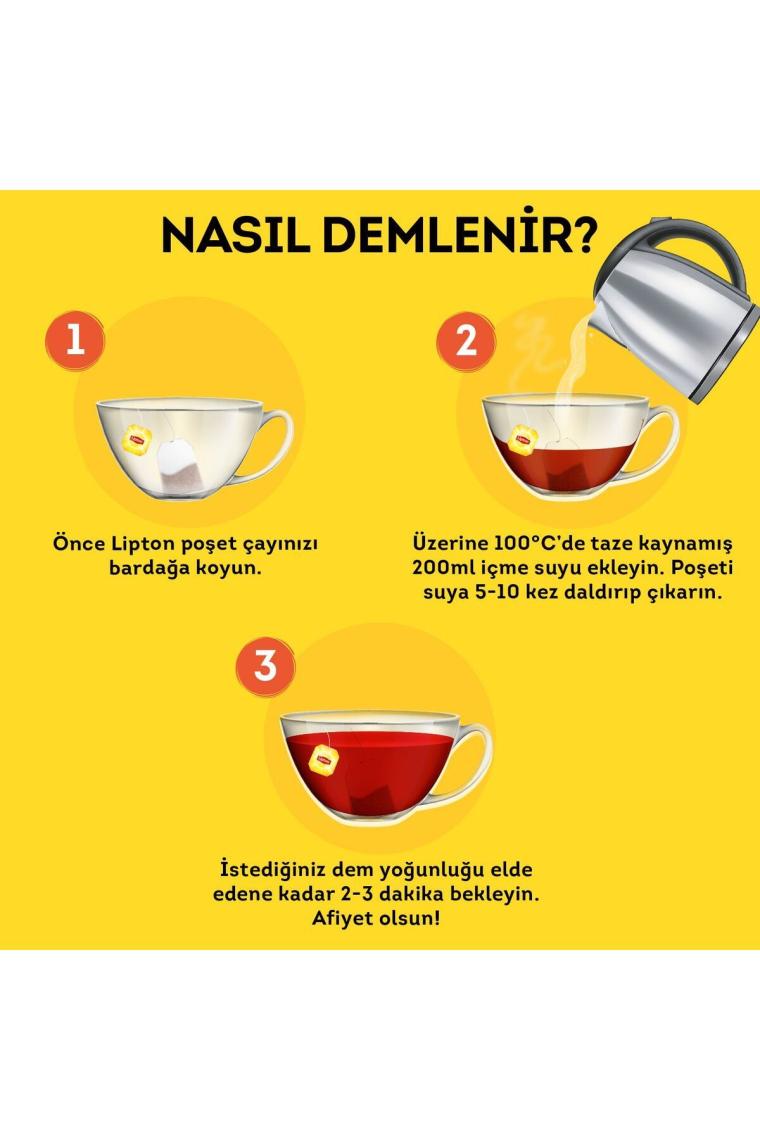 NASIL DEMLENİR?

1

Önce Lipton poşet çayınızı bardağa koyun.

2

Üzerine 100°C'de taze kaynamış 200ml içme suyu ekleyin. Poşeti suya 5-10 kez daldırıp çıkarın.

3

İstediğiniz dem yoğunluğu elde edene kadar 2-3 dakika bekleyin. Afiyet olsun!