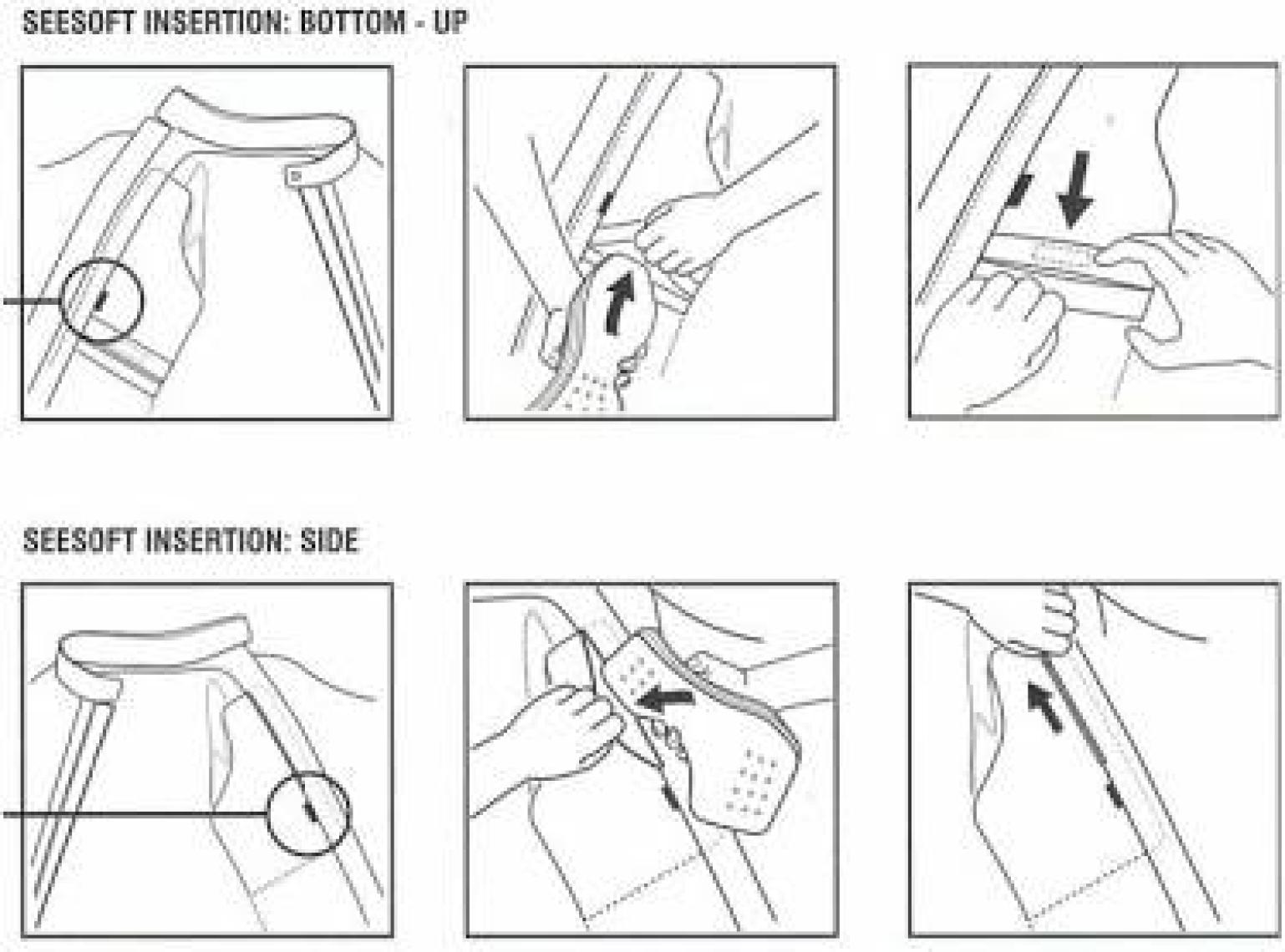 SEESOFT INSERTION: BOTTOM - UP

SEESOFT INSERTION: SIDE