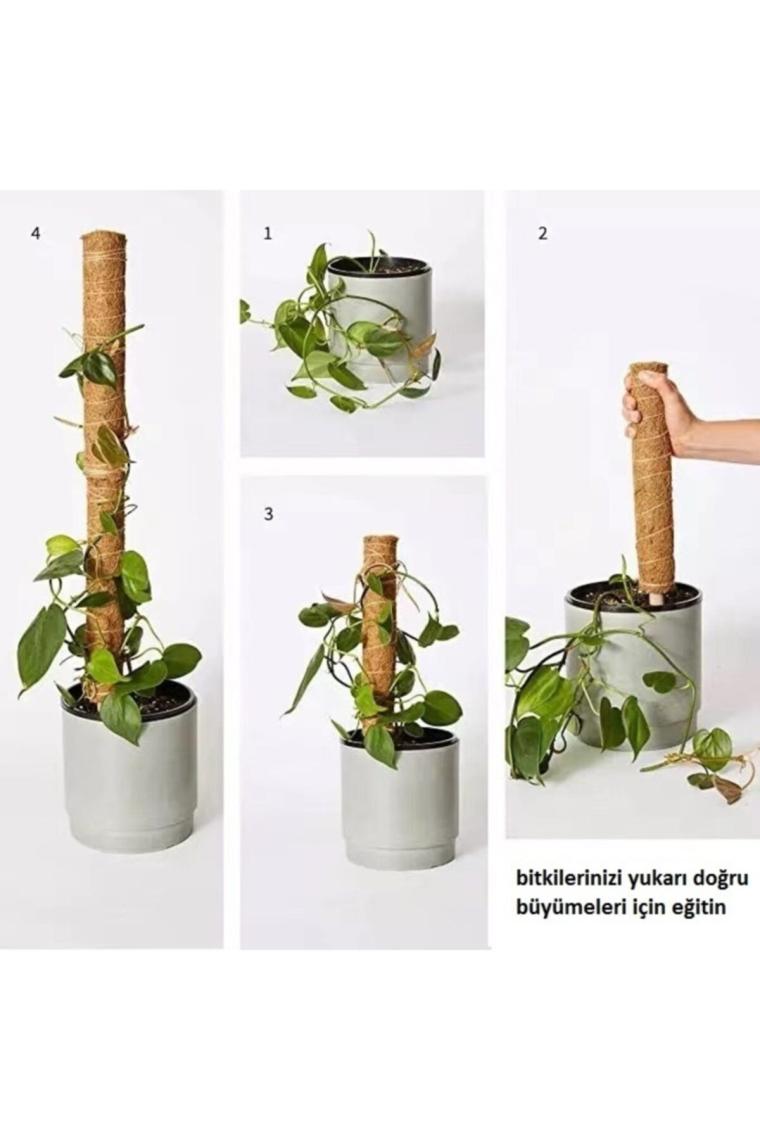 4

1

2

3

bitkilerinizi yukarı doğru büyümeleri için eğitin