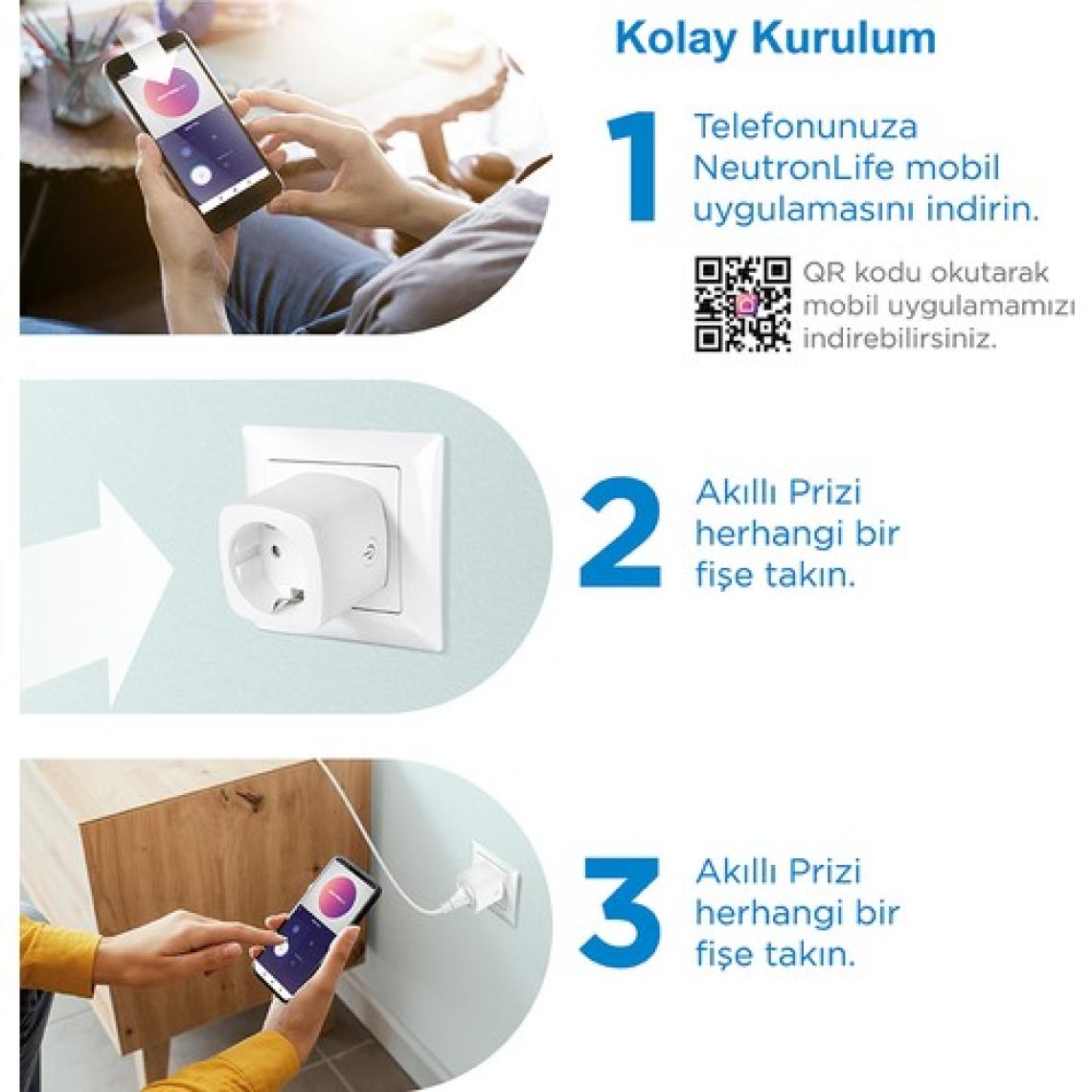 Kolay Kurulum

1 Telefonunuza NeutronLife mobil uygulamasını indirin.

QR kodu okutarak mobil uygulamamızı indirebilirsiniz.

2 Akıllı Prizi herhangi bir fişe takın.

3 Akıllı Prizi herhangi bir fişe takın.