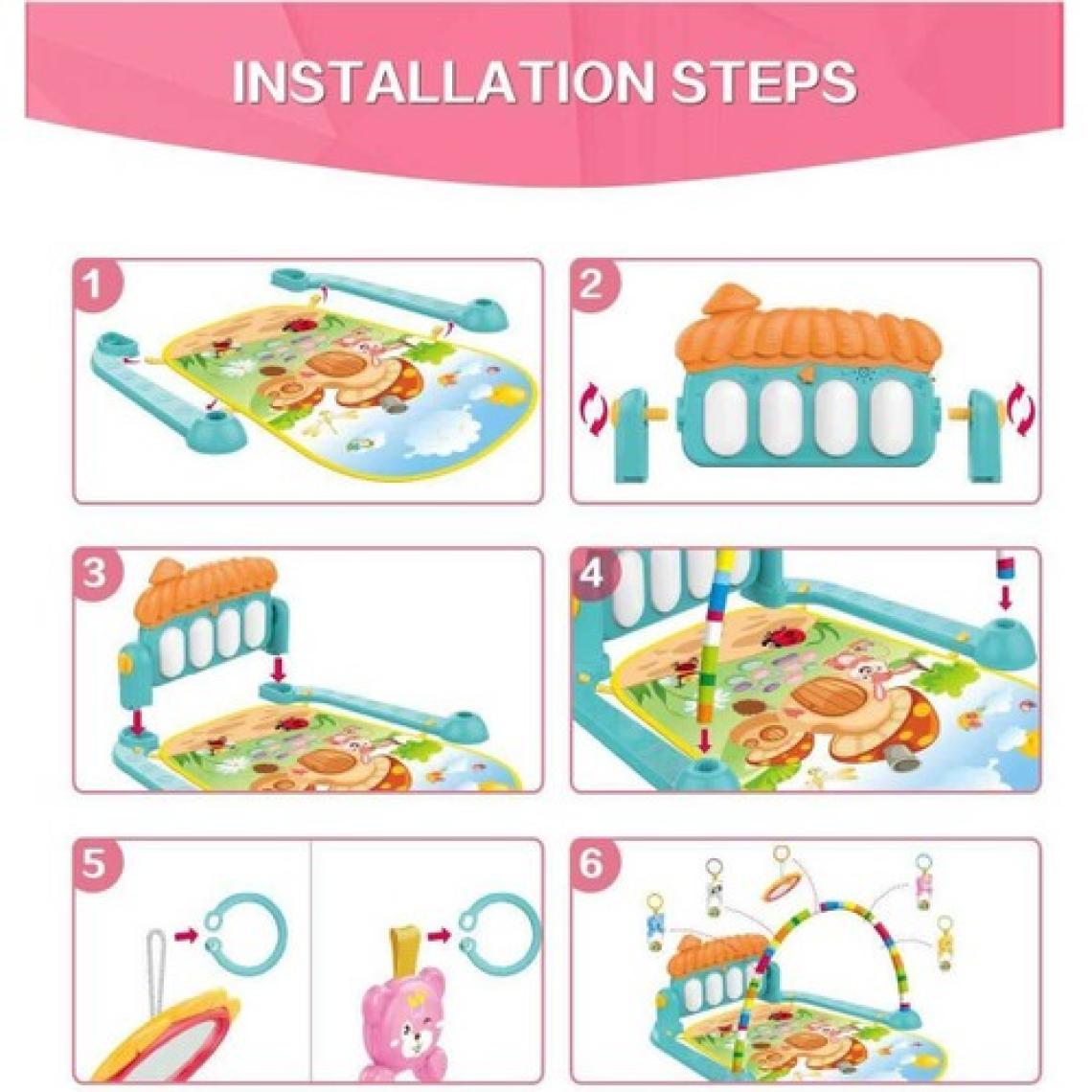 INSTALLATION STEPS

1

2

3

4

5

6