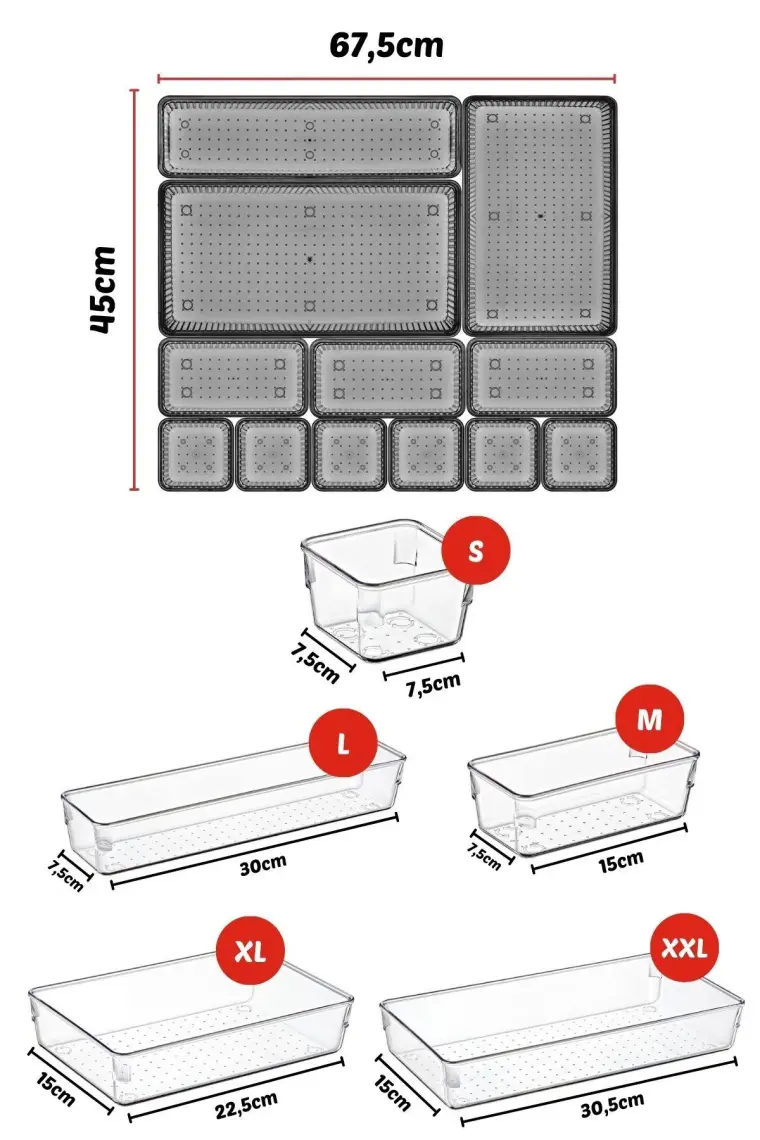 67,5cm

45cm

S

7,5cm

7,5cm

L

7,5cm

30cm

M

7,5cm

15cm

XL

15cm

22,5cm

XXL

15cm

30,5cm