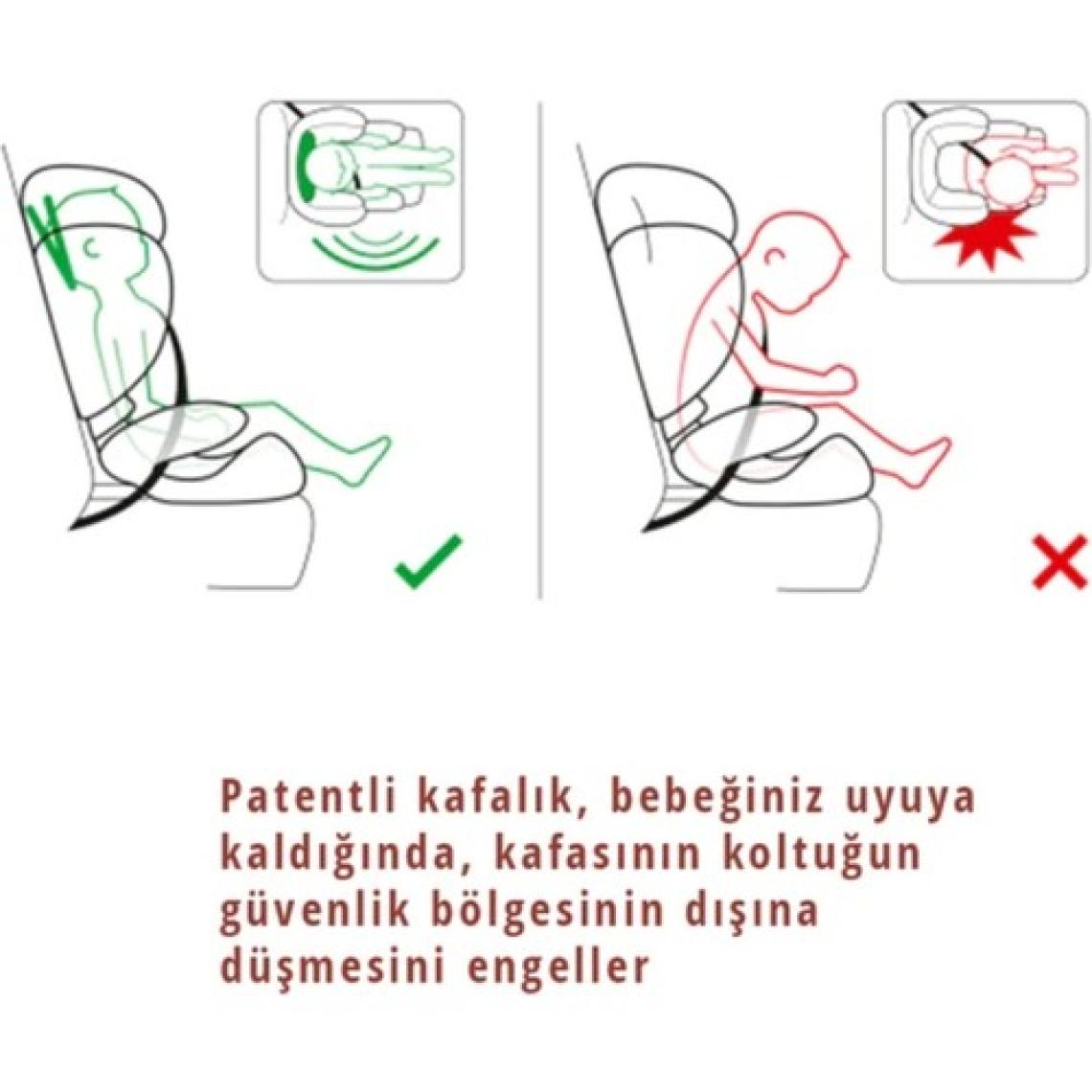 Patentli kafalık, bebeğiniz uyuya kaldığında, kafasının koltuğun güvenlik bölgesinin dışına düşmesini engeller