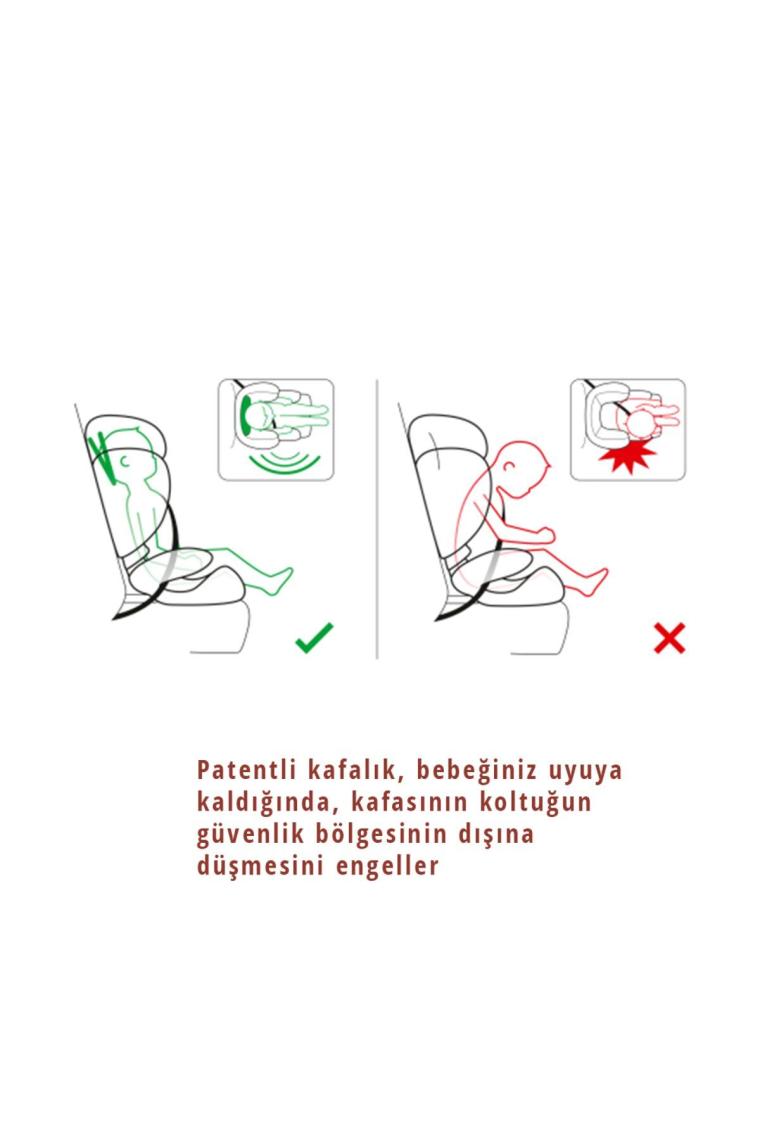 Patentli kafalık, bebeğiniz uyuya kaldığında, kafasının koltuğun güvenlik bölgesinin dışına düşmesini engeller