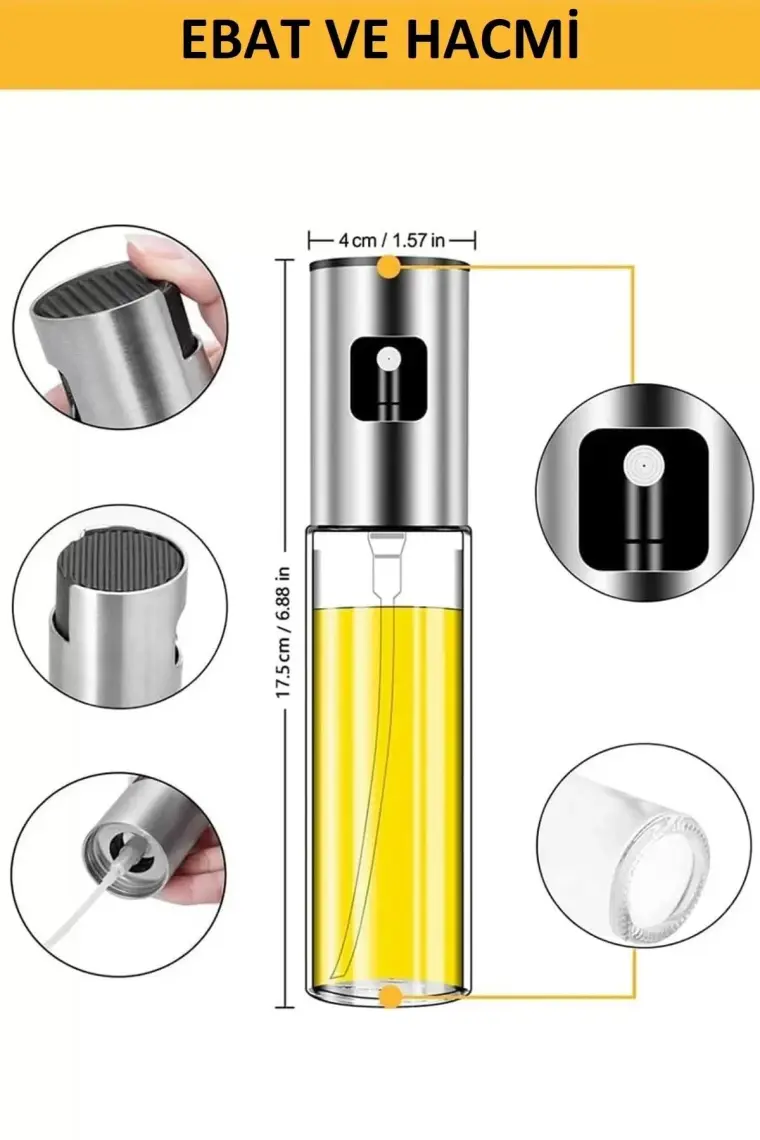 EBAT VE HACMİ

4 cm / 1.57 in

17.5 cm / 6.88 in