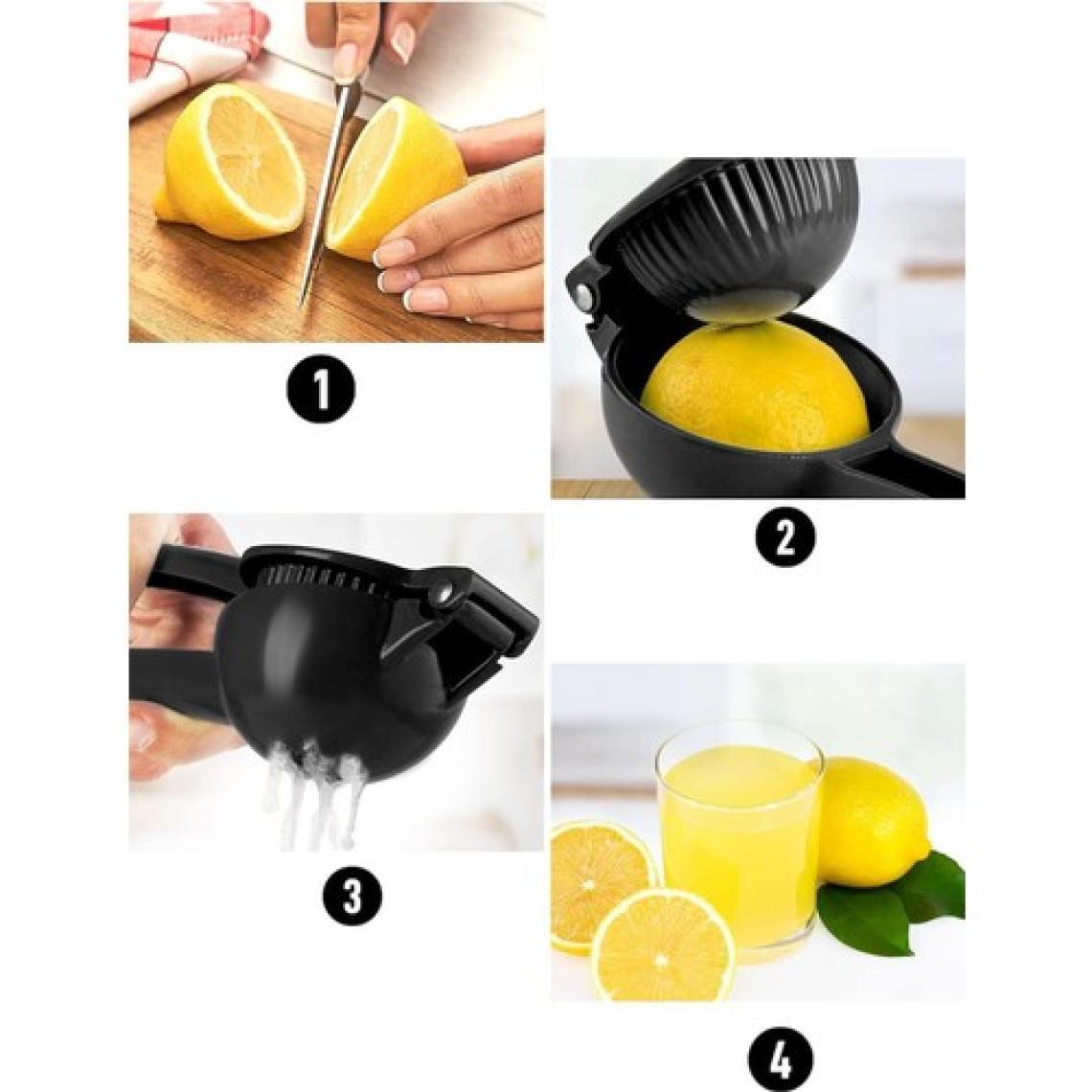 1

2

3

4