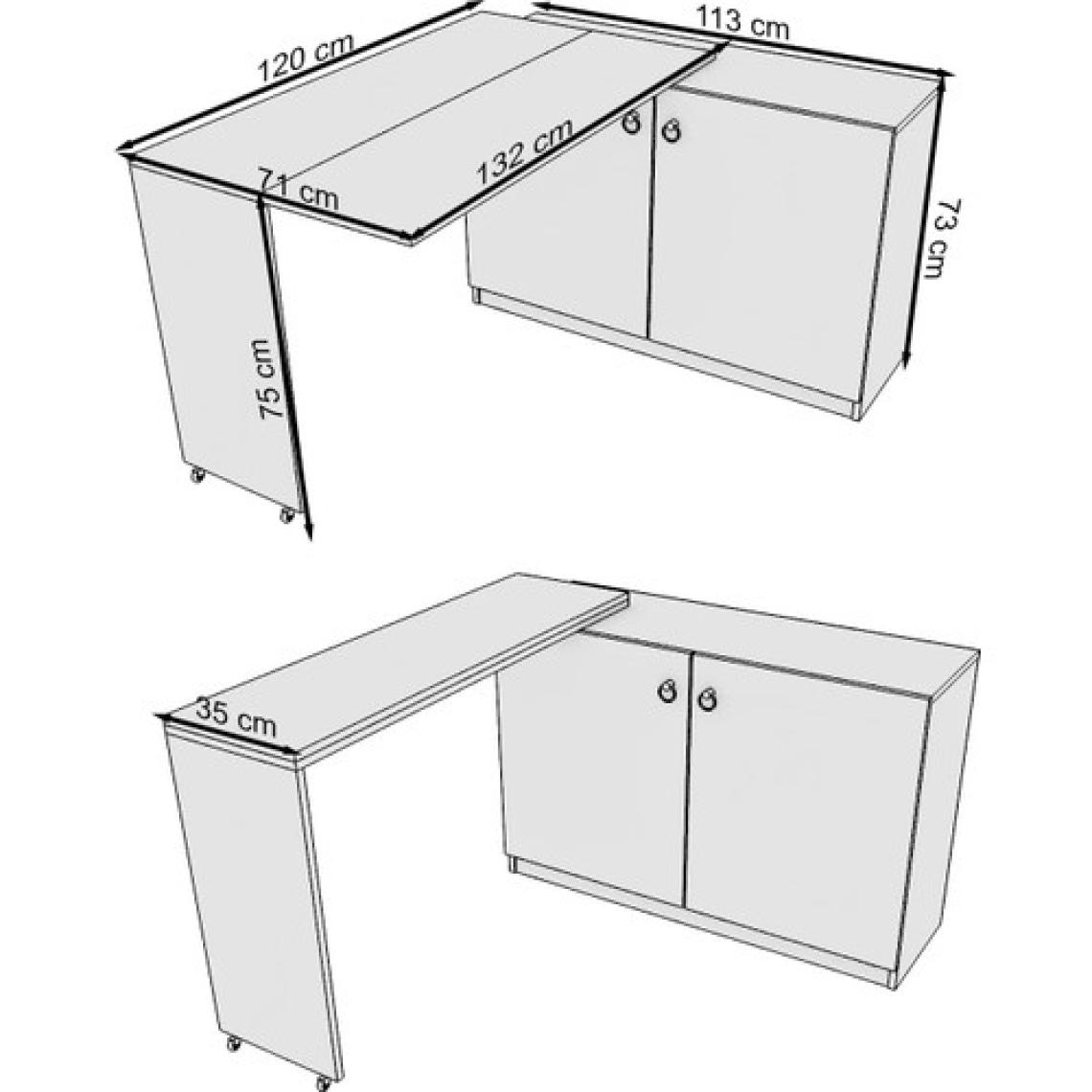 120 cm

113 cm

132 cm

71 cm

73 cm

75 cm

35 cm