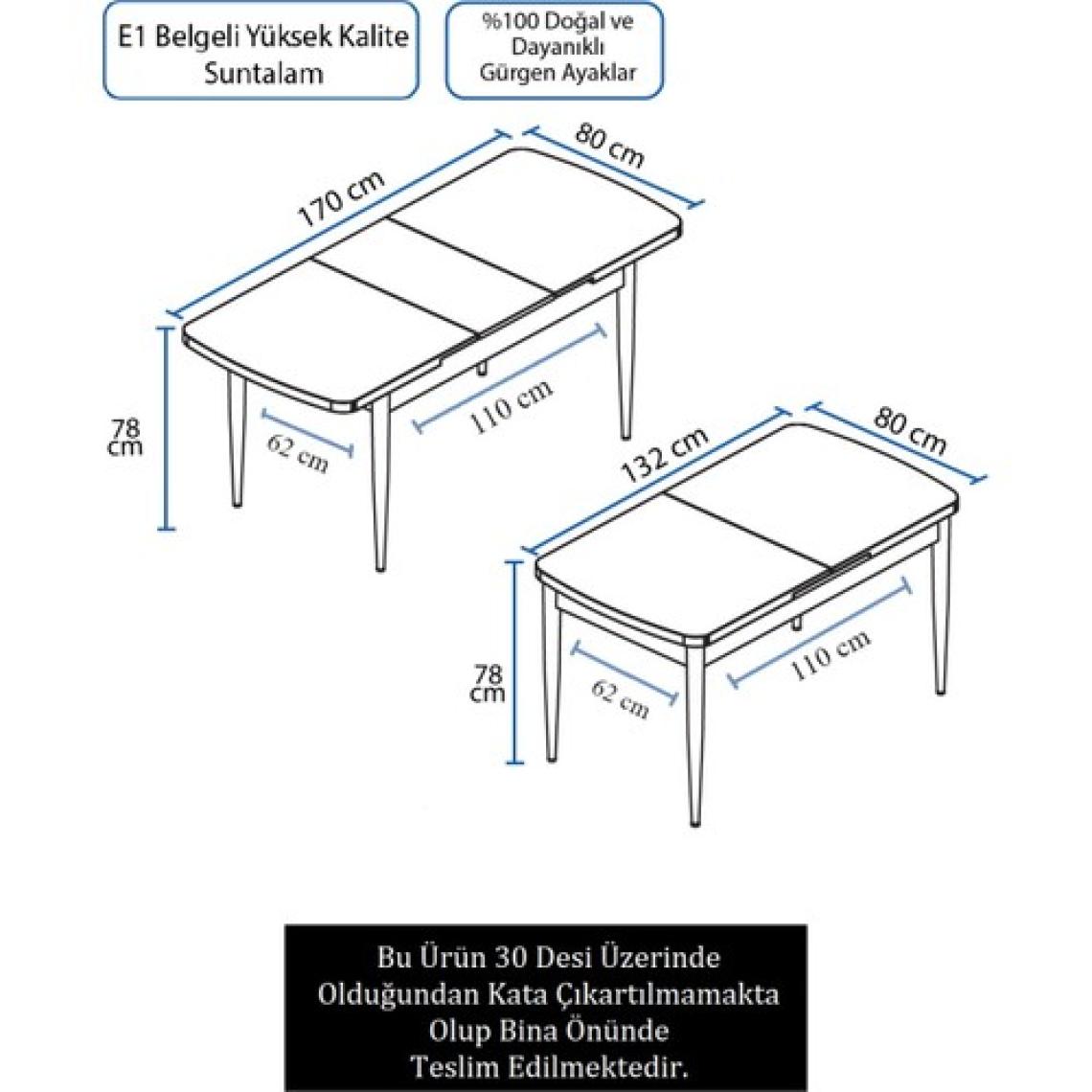 E1 Belgeli Yüksek Kalite Suntalam

%100 Doğal ve Dayanıklı Gürgen Ayaklar

170 cm

80 cm

78 cm

62 cm

110 cm

132 cm

80 cm

78 cm

62 cm

110 cm

Bu Ürün 30 Desi Üzerinde Olduğundan Kata Çıkartılmamakta Olup Bina Önünde Teslim Edilmektedir.