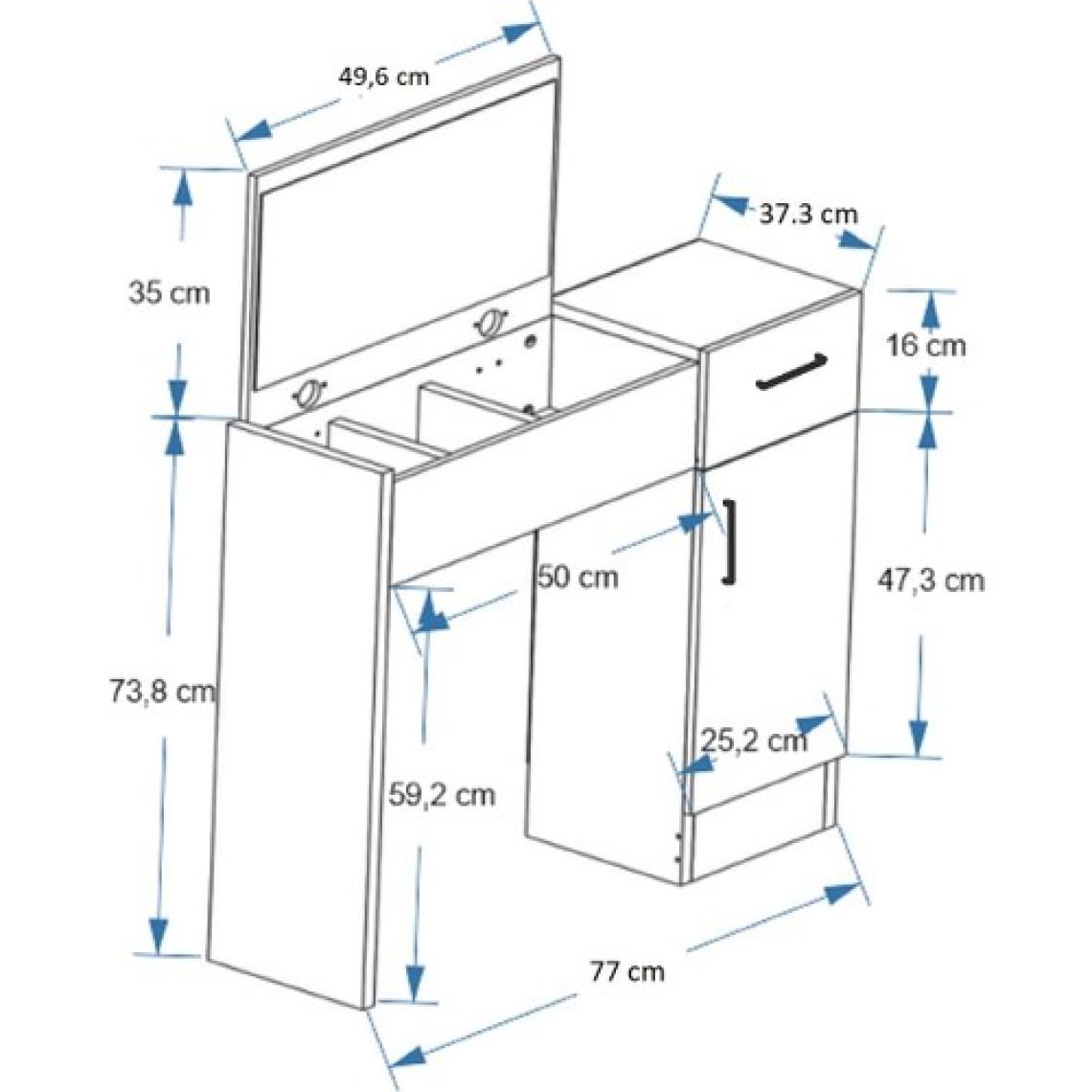 49,6 cm

37.3 cm

35 cm

16 cm

50 cm

47,3 cm

73,8 cm

25,2 cm

59,2 cm

77 cm