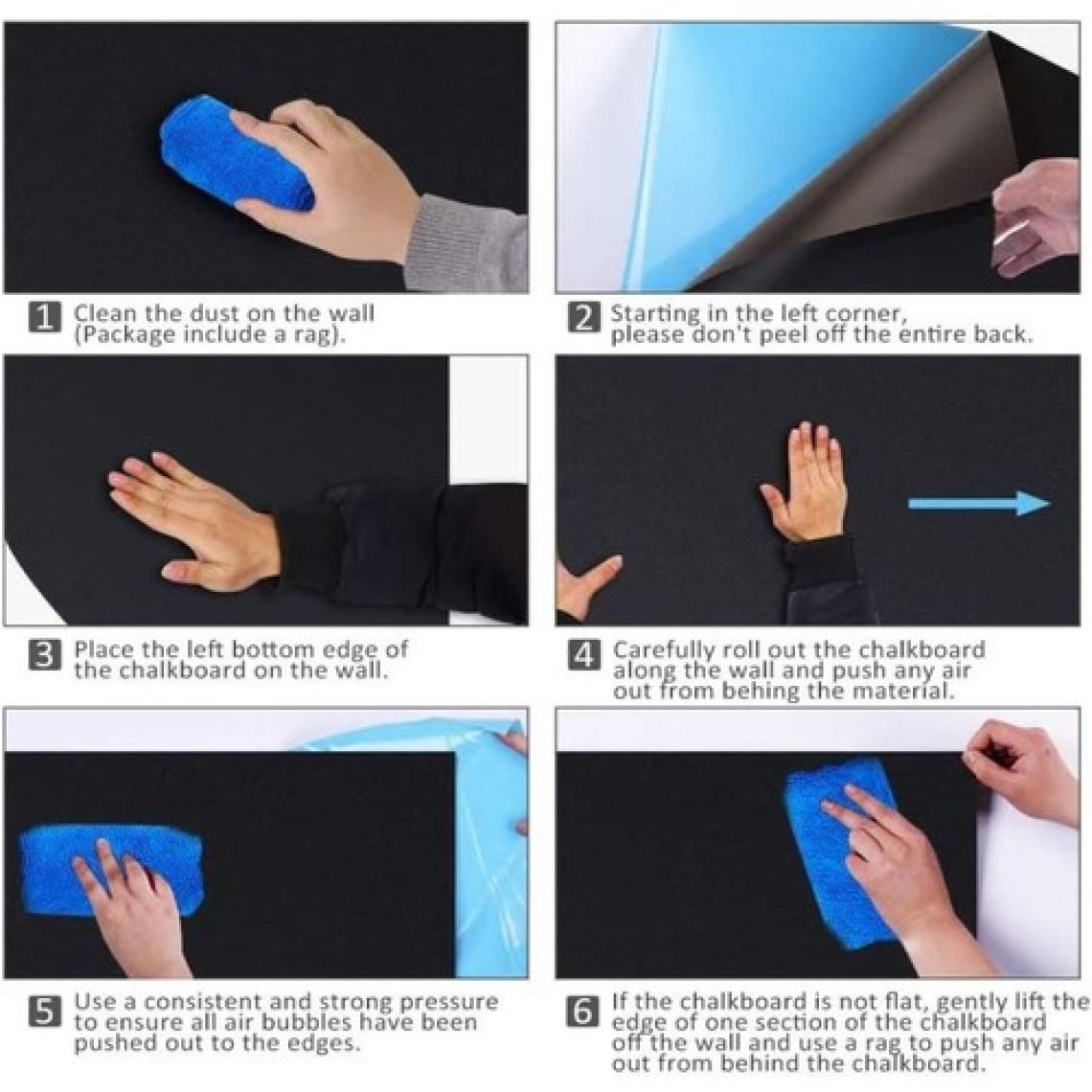 1 Clean the dust on the wall (Package include a rag).

2 Starting in the left corner, please don't peel off the entire back.

3 Place the left bottom edge of the chalkboard on the wall.

4 Carefully roll out the chalkboard along the wall and push any air out from behing the material.

5 Use a consistent and strong pressure to ensure all air bubbles have been pushed out to the edges.

6 If the chalkboard is not flat, gently lift the edge of one section of the chalkboard off the wall and use a rag to push any air out from behind the chalkboard.