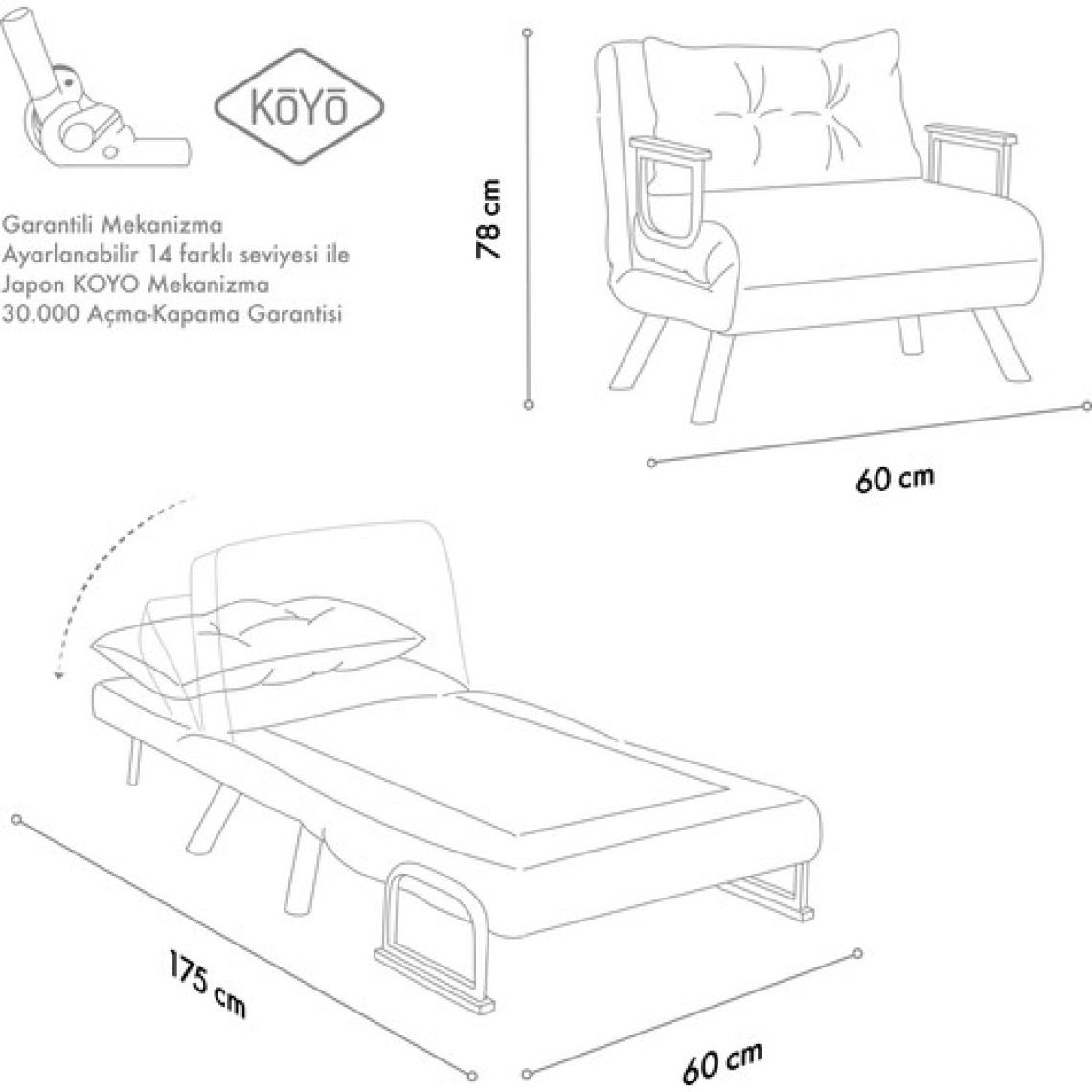 KōYō

Garantili Mekanizma
Ayarlanabilir 14 farklı seviyesi ile
Japon KOYO Mekanizma
30.000 Açma-Kapama Garantisi

78 cm

60 cm

175 cm

60 cm