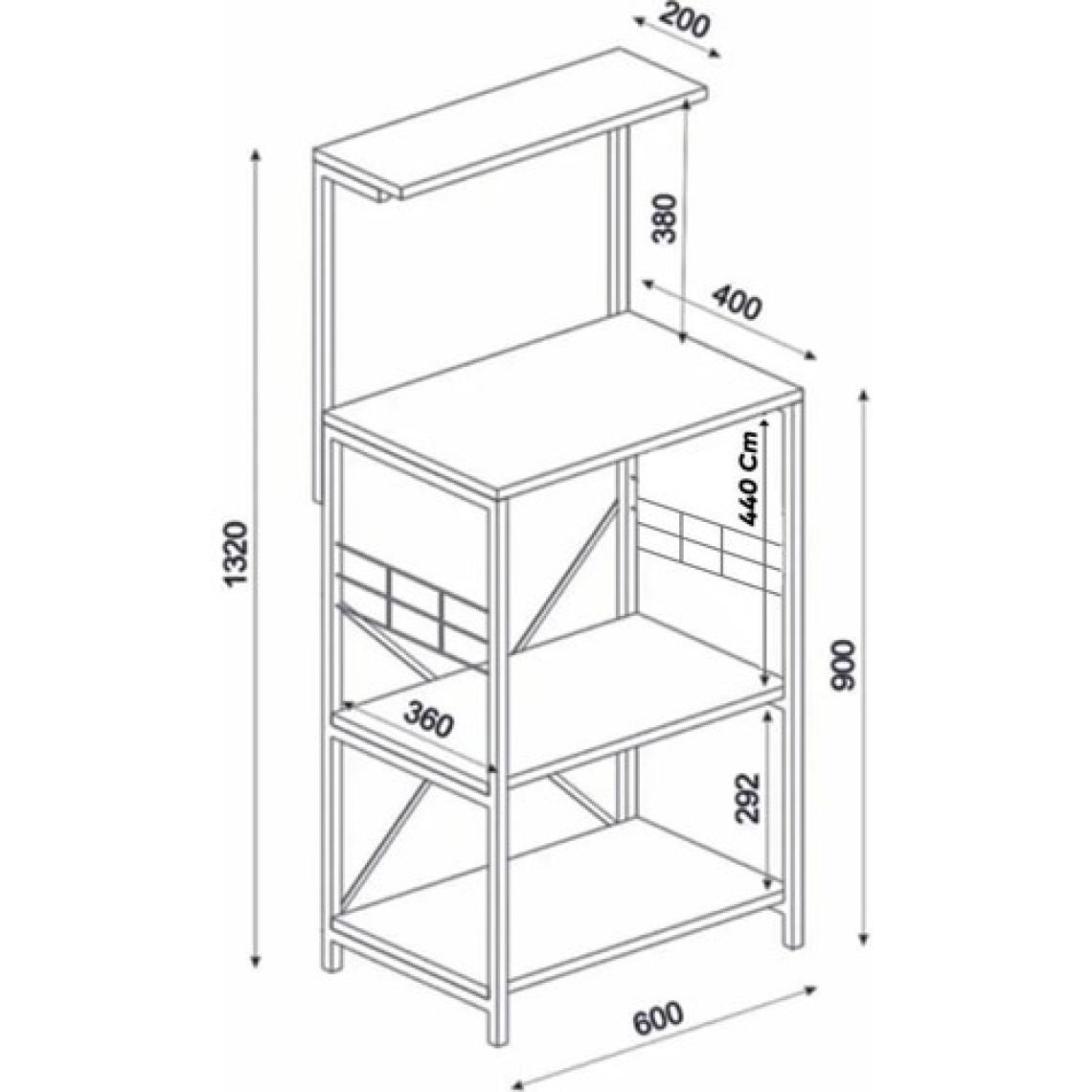 200
380
400
1320
440 Cm
900
360
292
600