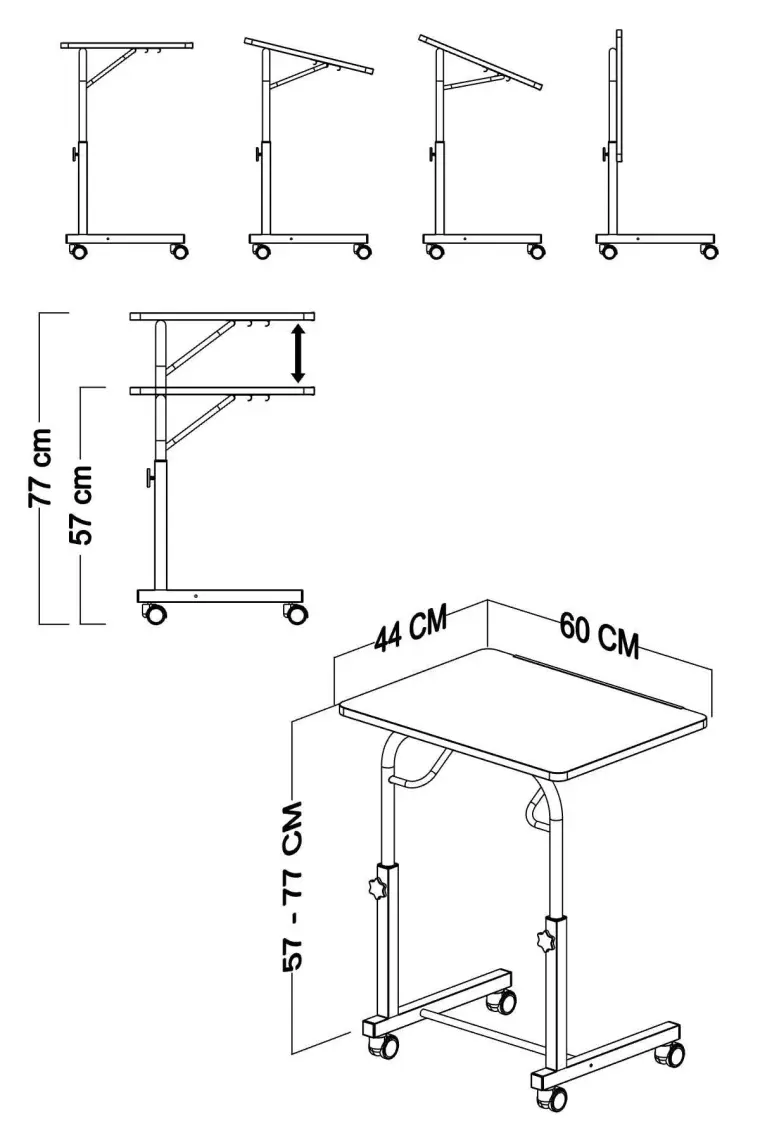 77 cm
57 cm
44 CM
60 CM
57 - 77 CM