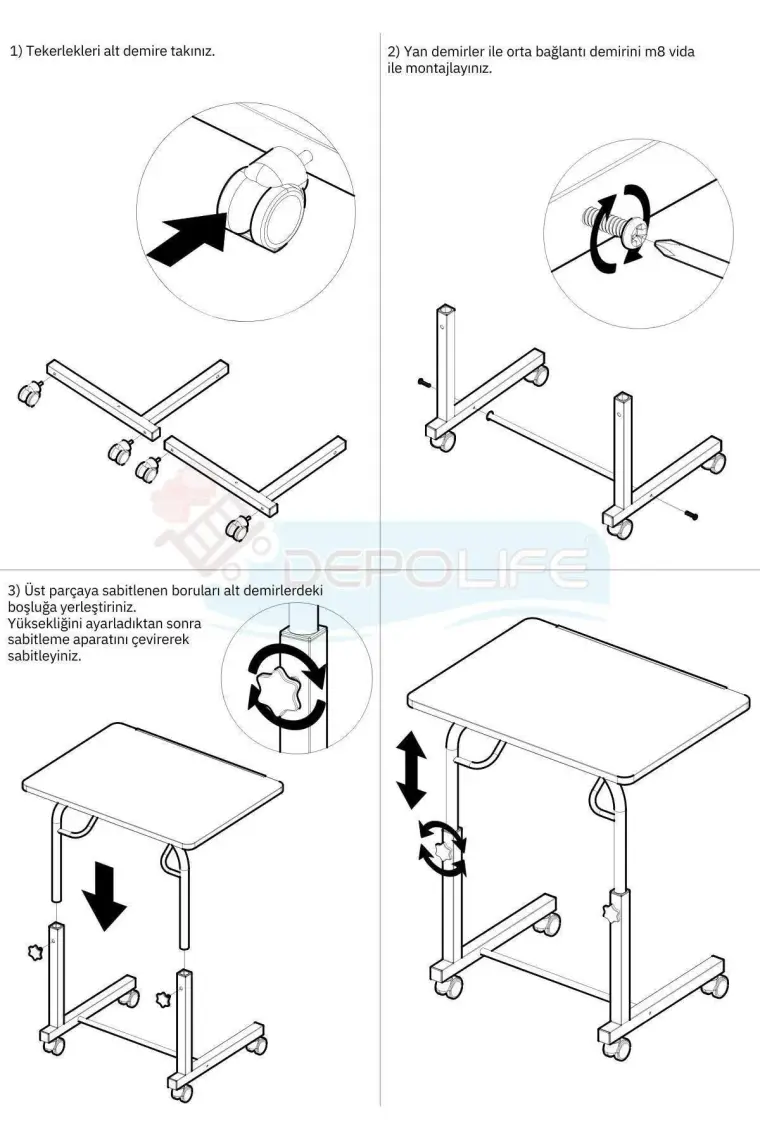 1) Tekerlekleri alt demire takınız.

2) Yan demirler ile orta bağlantı demirini m8 vida ile montajlayınız.

DEPOLIFE

3) Üst parçaya sabitlenen boruları alt demirlerdeki boşluğa yerleştiriniz. Yüksekliğini ayarladıktan sonra sabitleme aparatını çevirerek sabitleyiniz.