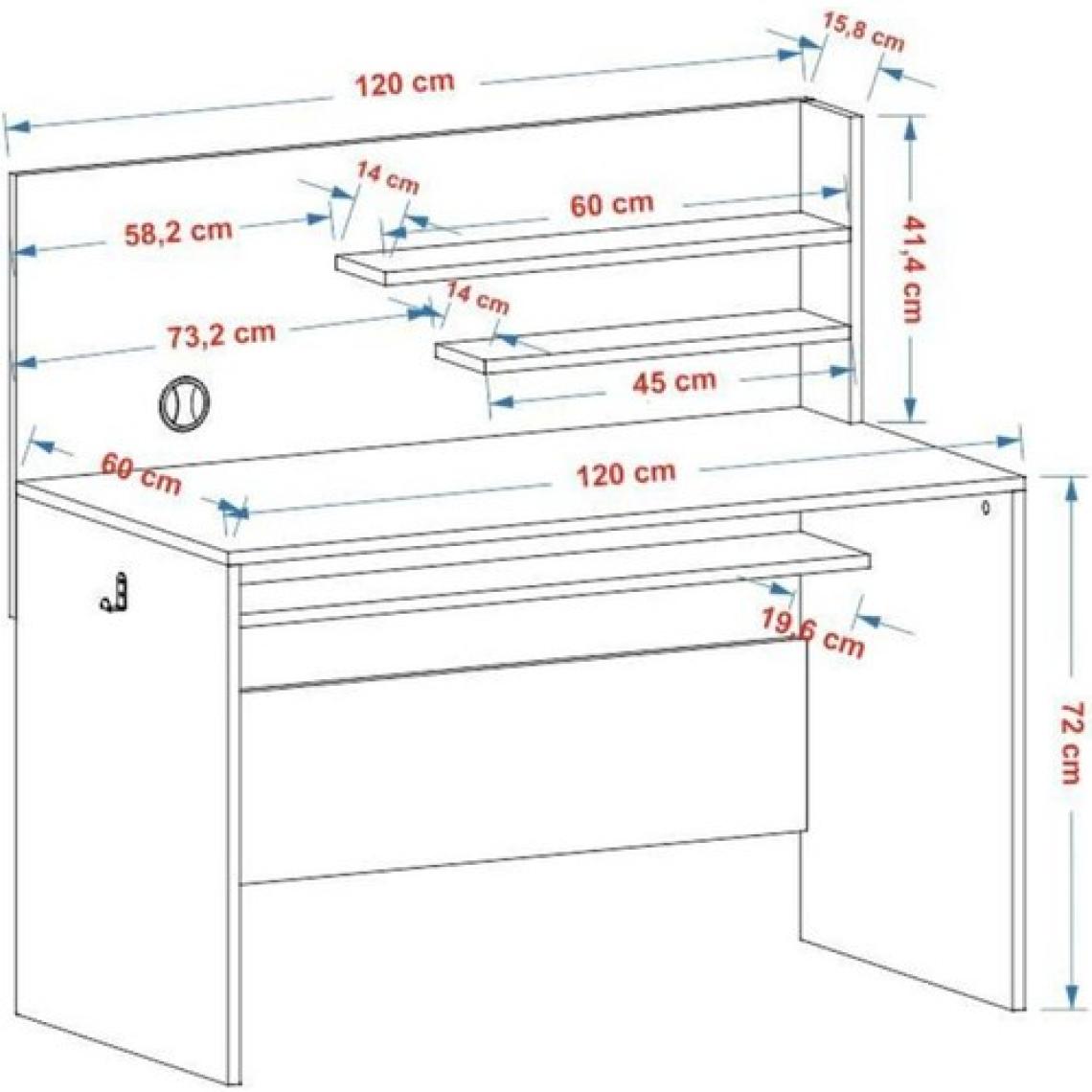 120 cm
15,8 cm
14 cm
60 cm
58,2 cm
41,4 cm
14 cm
73,2 cm
45 cm
60 cm
120 cm
19,6 cm
72 cm