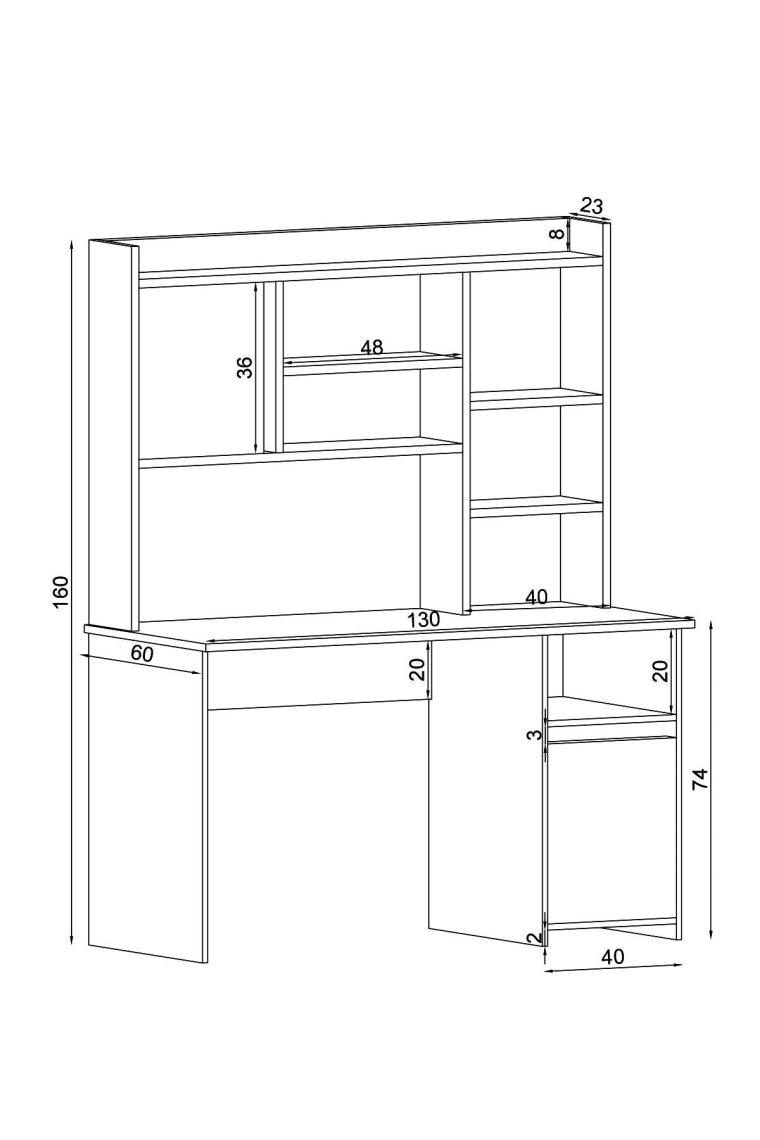 23
8
36
48
160
40
130
60
20
20
3
74
2
40