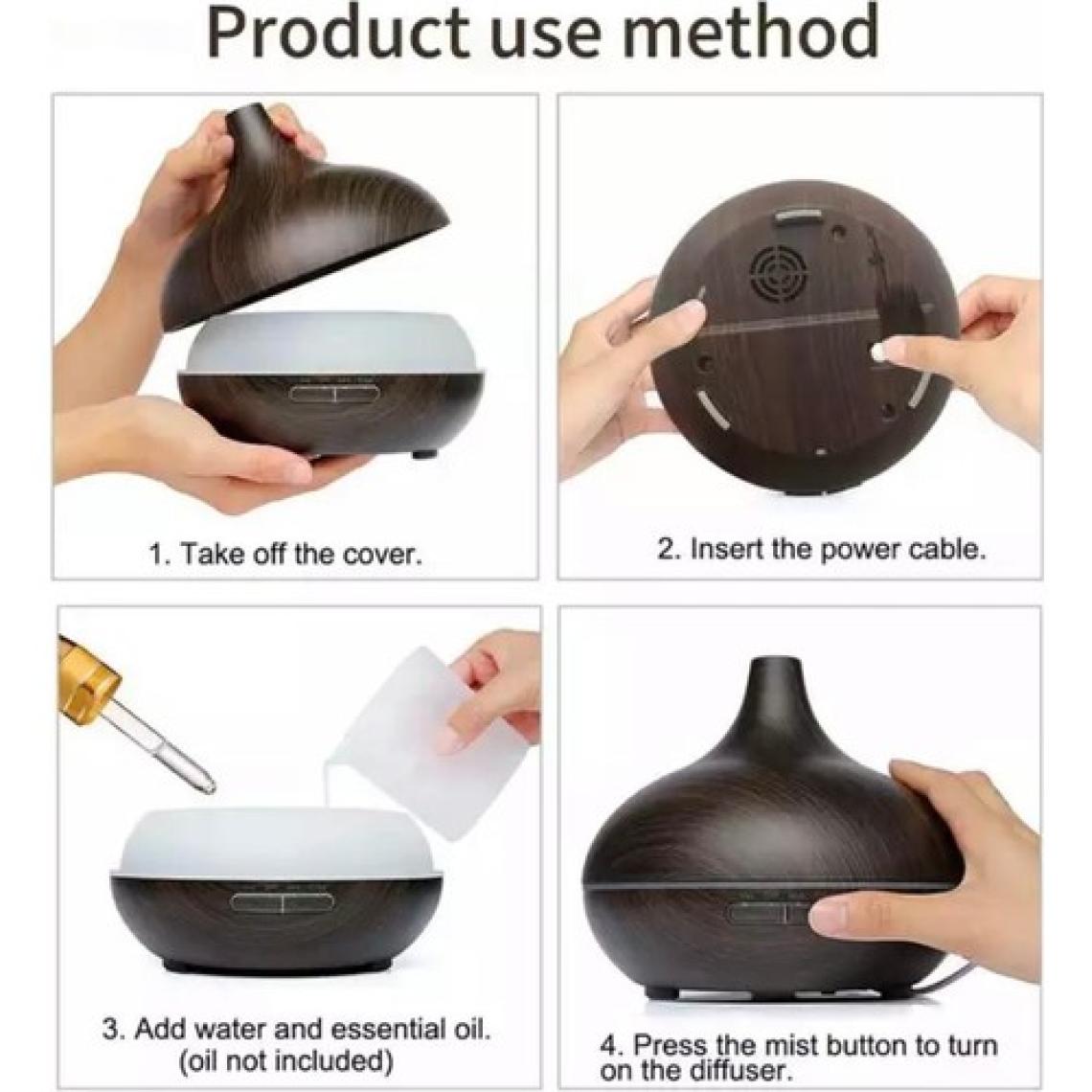 Product use method

1. Take off the cover.

2. Insert the power cable.

3. Add water and essential oil. (oil not included)

4. Press the mist button to turn on the diffuser.