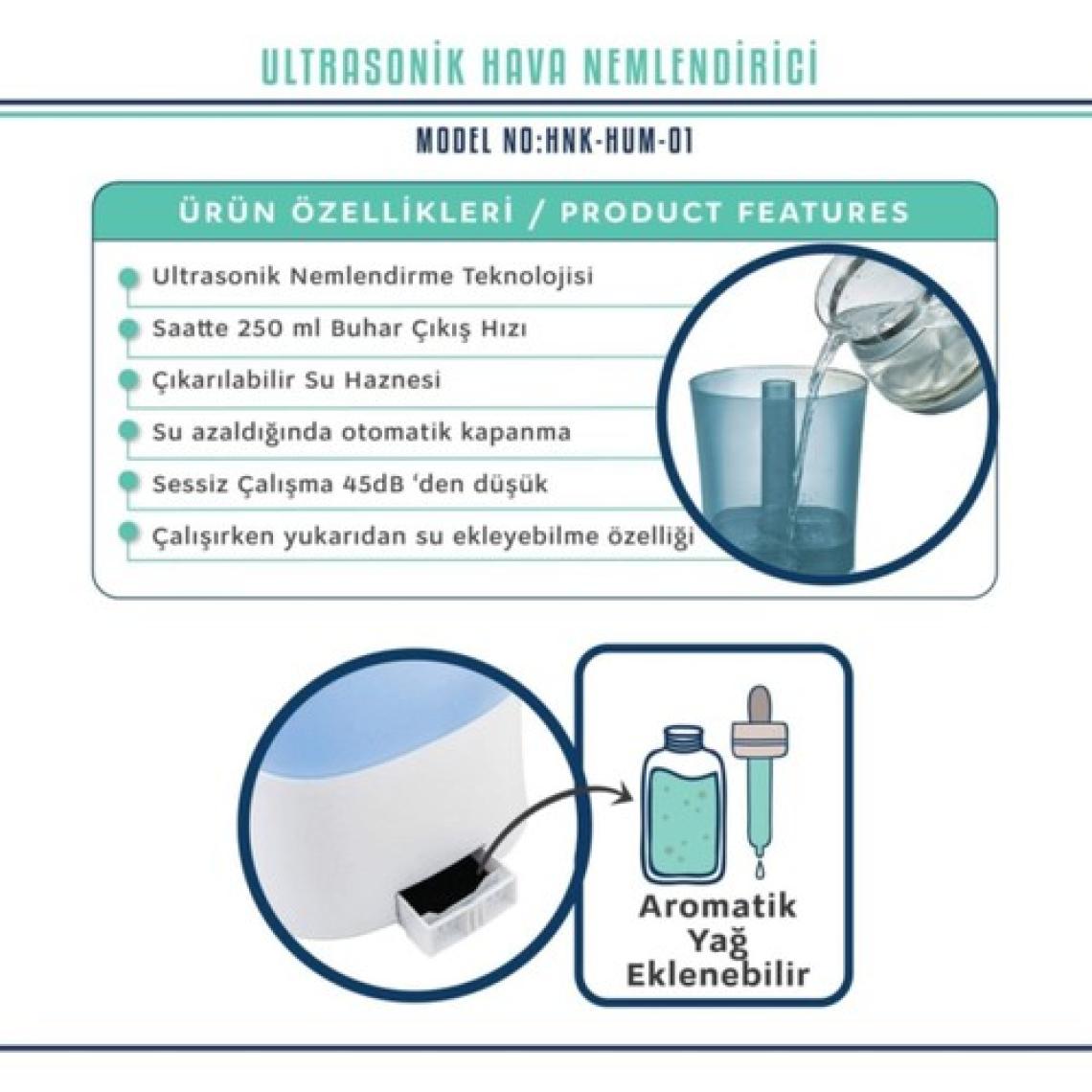 ULTRASONİK HAVA NEMLENDİRİCİ

MODEL NO:HNK-HUM-01

ÜRÜN ÖZELLİKLERİ / PRODUCT FEATURES

Ultrasonik Nemlendirme Teknolojisi

Saatte 250 ml Buhar Çıkış Hızı

Çıkarılabilir Su Haznesi

Su azaldığında otomatik kapanma

Sessiz Çalışma 45dB 'den düşük

Çalışırken yukarıdan su ekleyebilme özelliği

Aromatik Yağ Eklenebilir