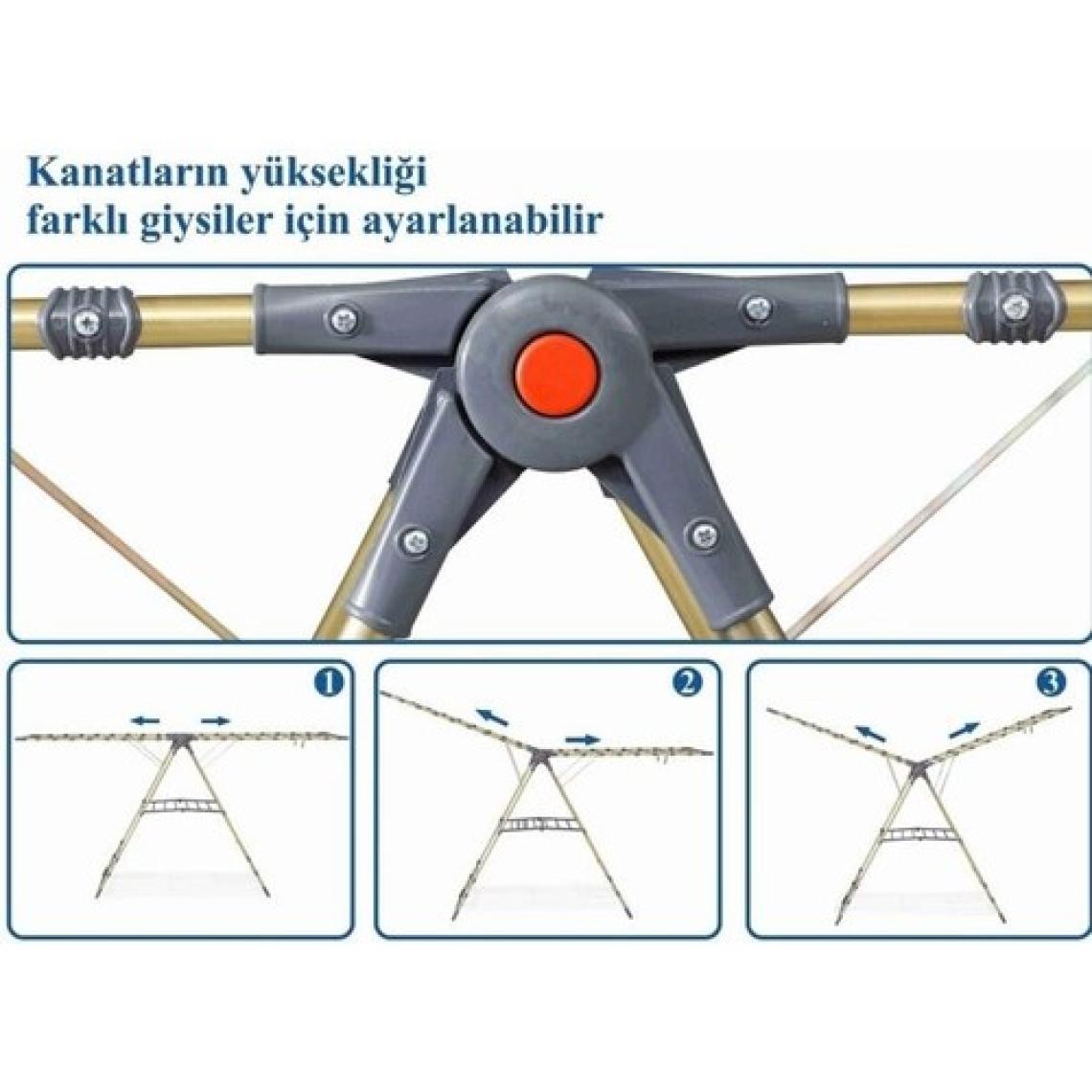 Kanatların yüksekliği
farklı giysiler için ayarlanabilir

1

2

3