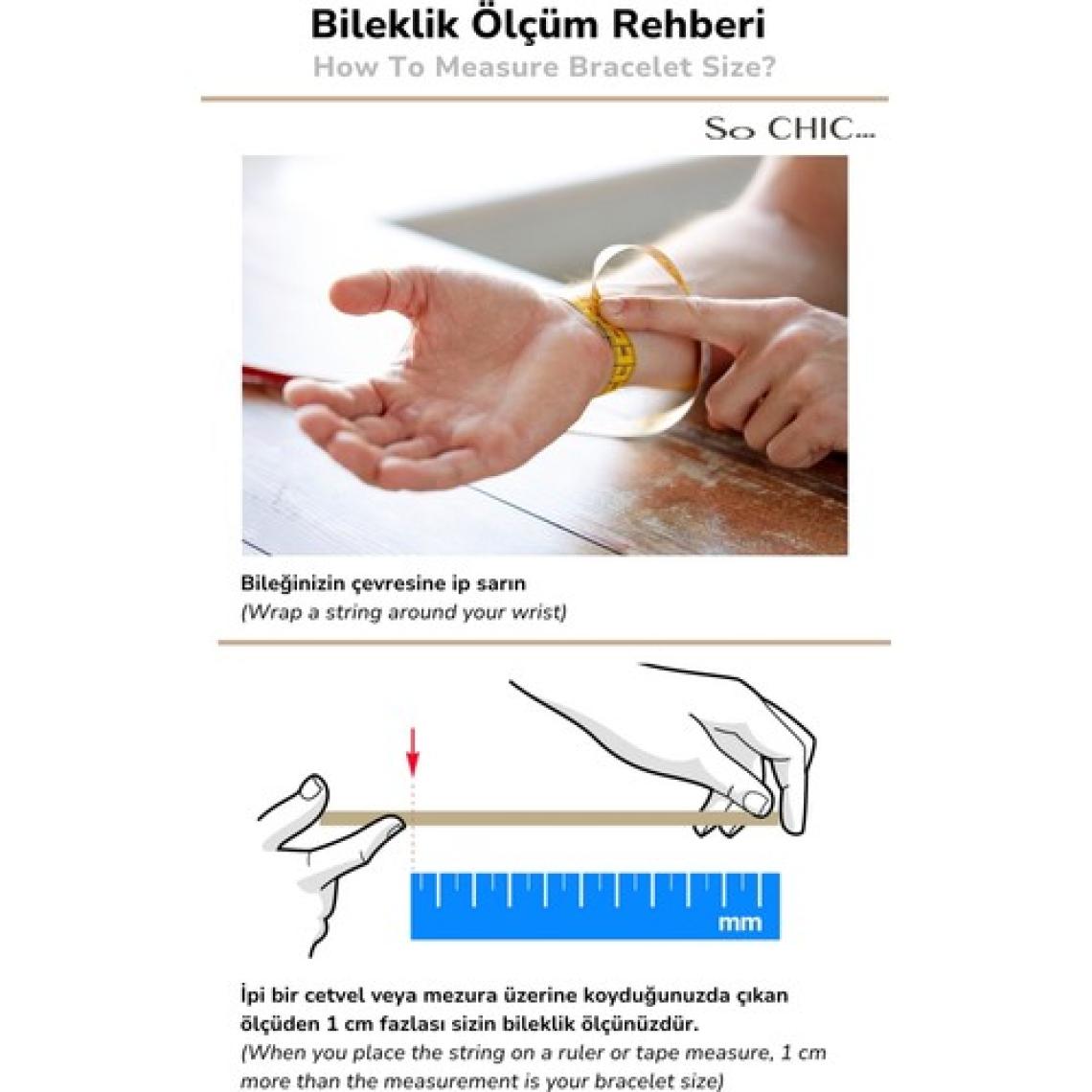 Bileklik Ölçüm Rehberi
How To Measure Bracelet Size?

So CHIC...

Bileğinizin çevresine ip sarın
(Wrap a string around your wrist)

mm

İpi bir cetvel veya mezura üzerine koyduğunuzda çıkan ölçüden 1 cm fazlası sizin bileklik ölçünüzdür.
(When you place the string on a ruler or tape measure, 1 cm more than the measurement is your bracelet size)