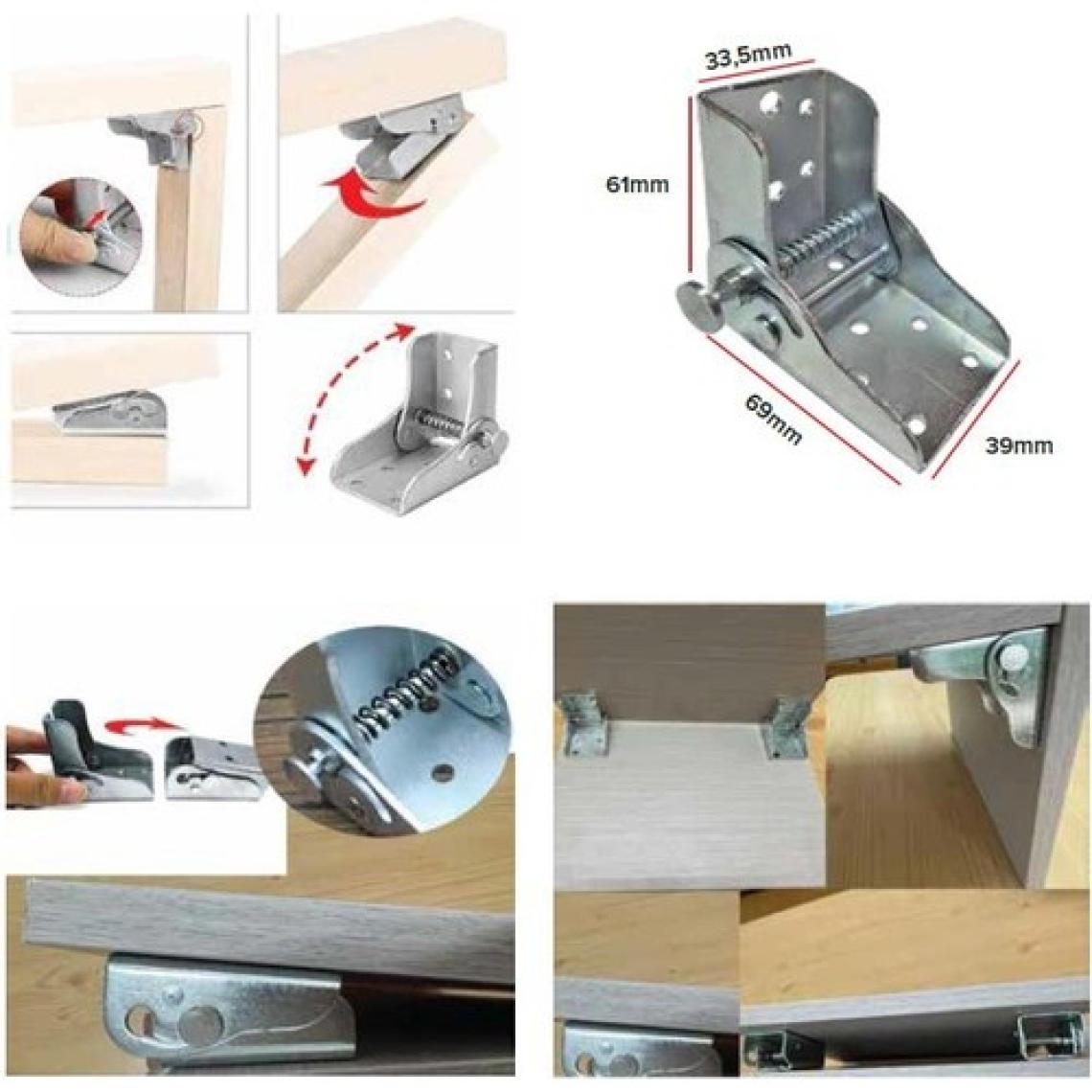 33,5mm
61mm
69mm
39mm