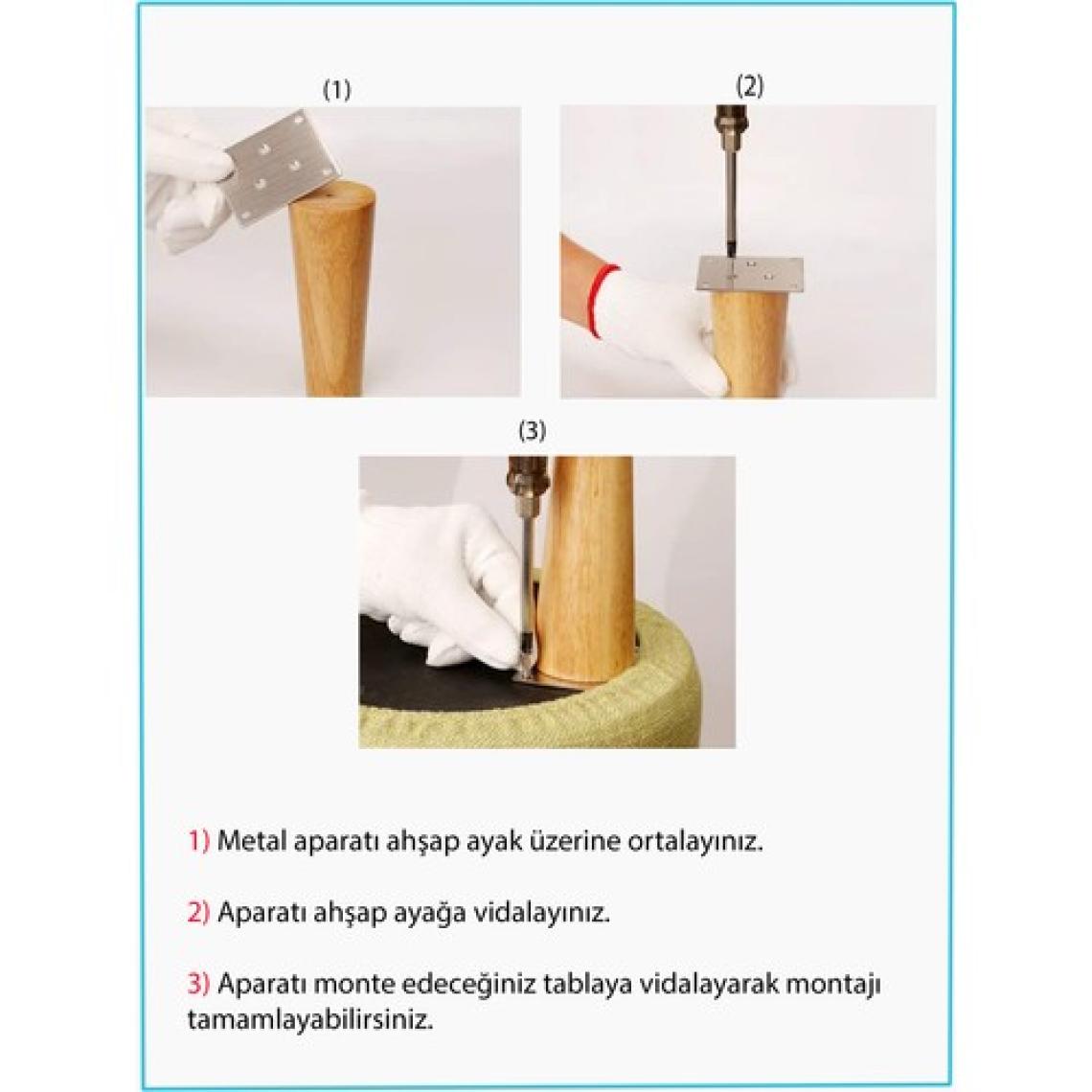 (1)

(2)

(3)

1) Metal aparatı ahşap ayak üzerine ortalayınız.

2) Aparatı ahşap ayağa vidalayınız.

3) Aparatı monte edeceğiniz tablaya vidalayarak montajı tamamlayabilirsiniz.