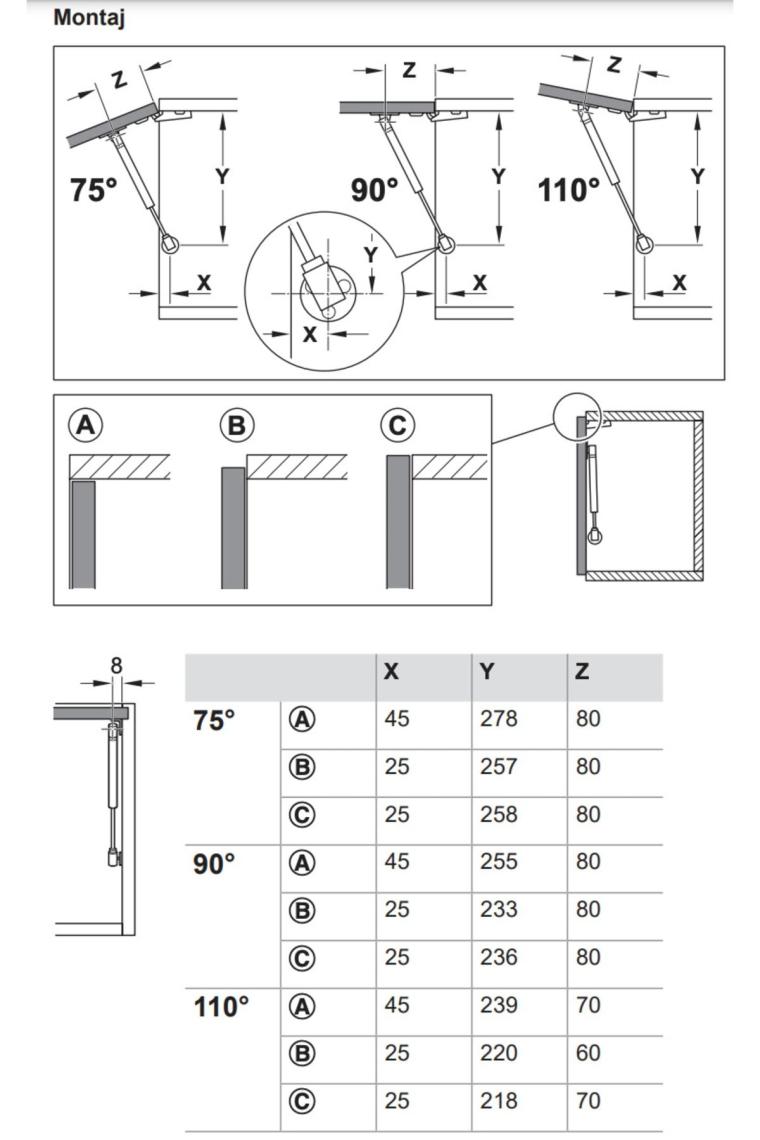 Montaj

Z
75°
Y
X

Z
90°
Y
X
Y
X

Z
110°
Y
X

A
B
C

8

| | | X | Y | Z |
|---|---|---|---|---|
| 75° | A | 45 | 278 | 80 |
| | B | 25 | 257 | 80 |
| | C | 25 | 258 | 80 |
| 90° | A | 45 | 255 | 80 |
| | B | 25 | 233 | 80 |
| | C | 25 | 236 | 80 |
| 110° | A | 45 | 239 | 70 |
| | B | 25 | 220 | 60 |
| | C | 25 | 218 | 70 |