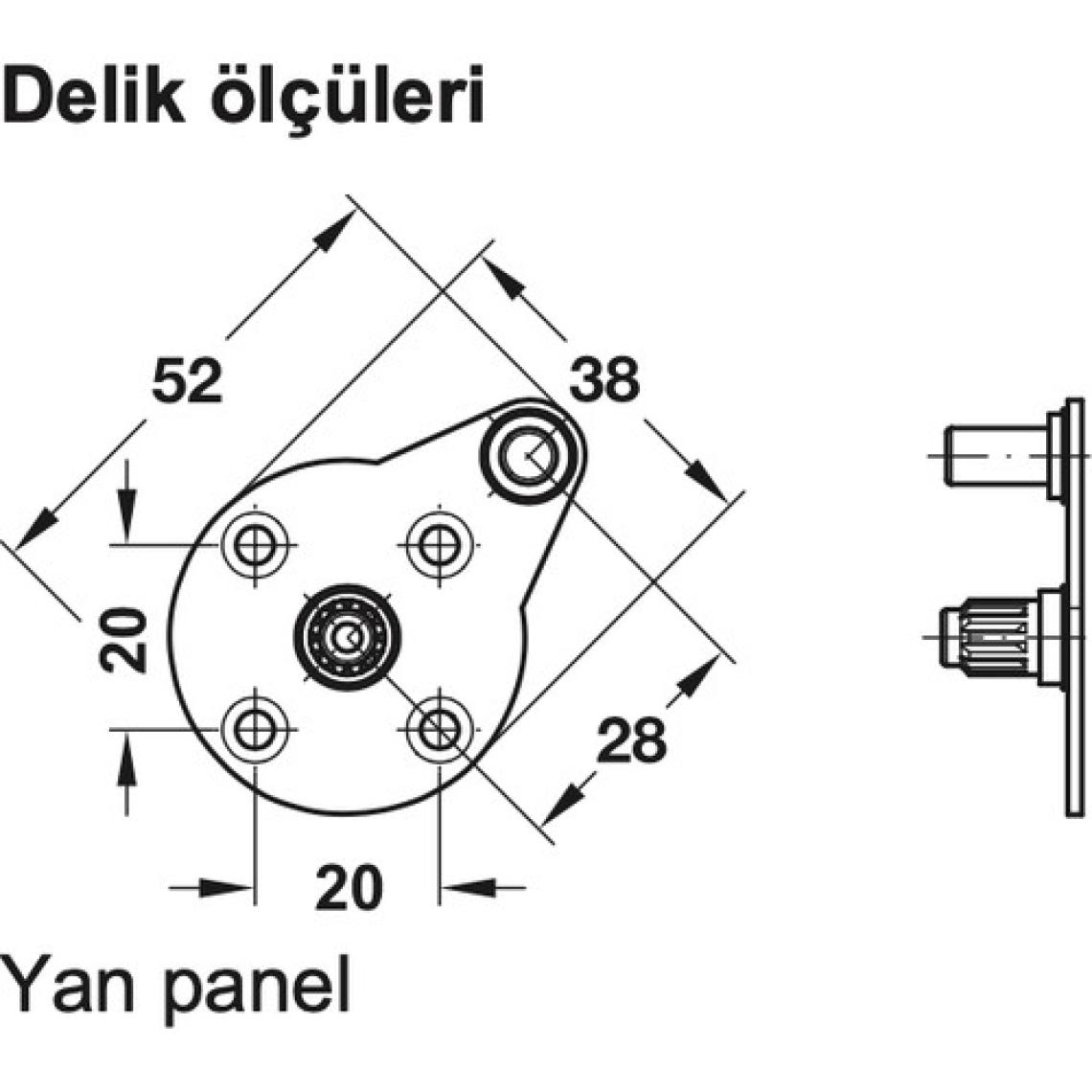 Delik ölçüleri

52

38

20

28

20

Yan panel