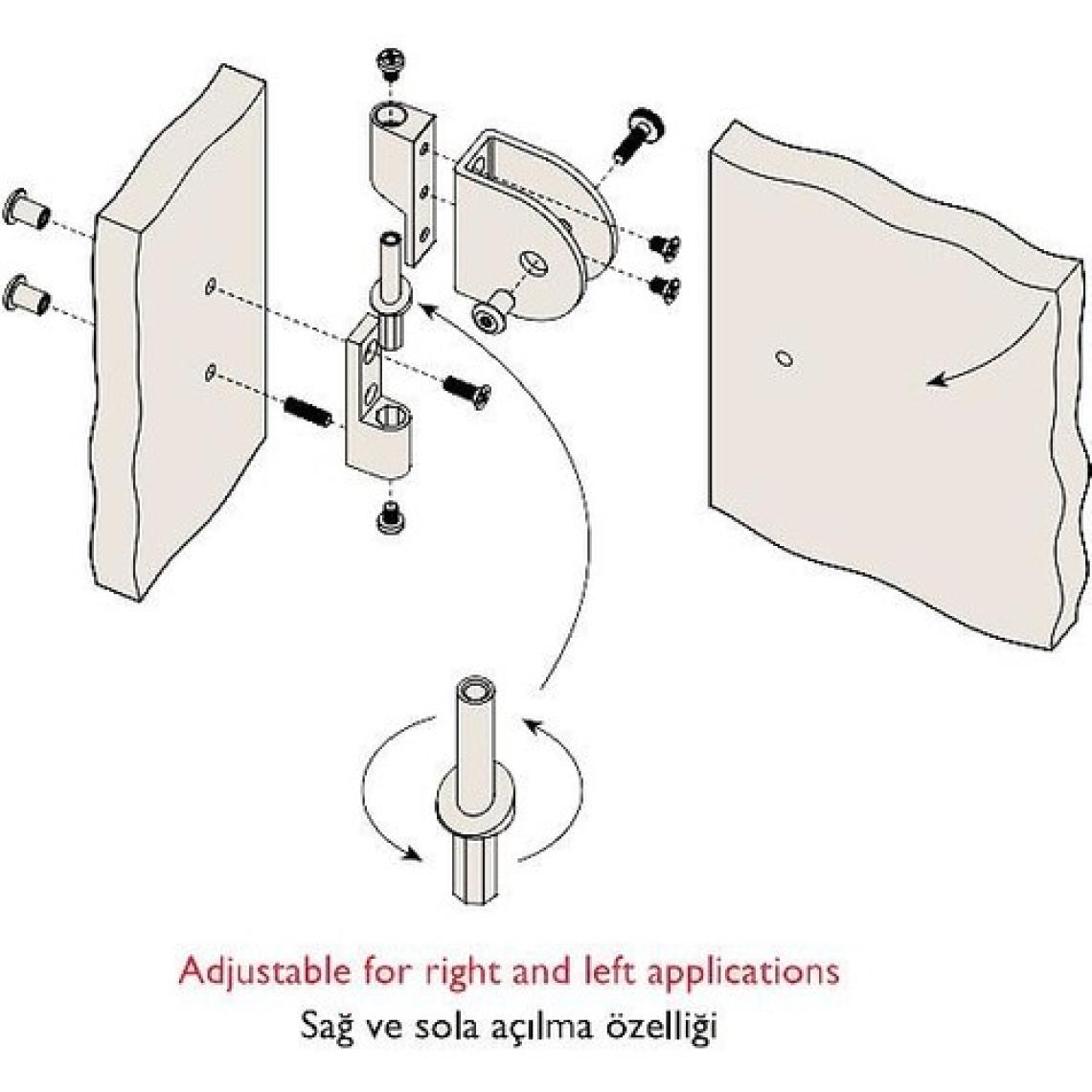 Adjustable for right and left applications
Sağ ve sola açılma özelliği