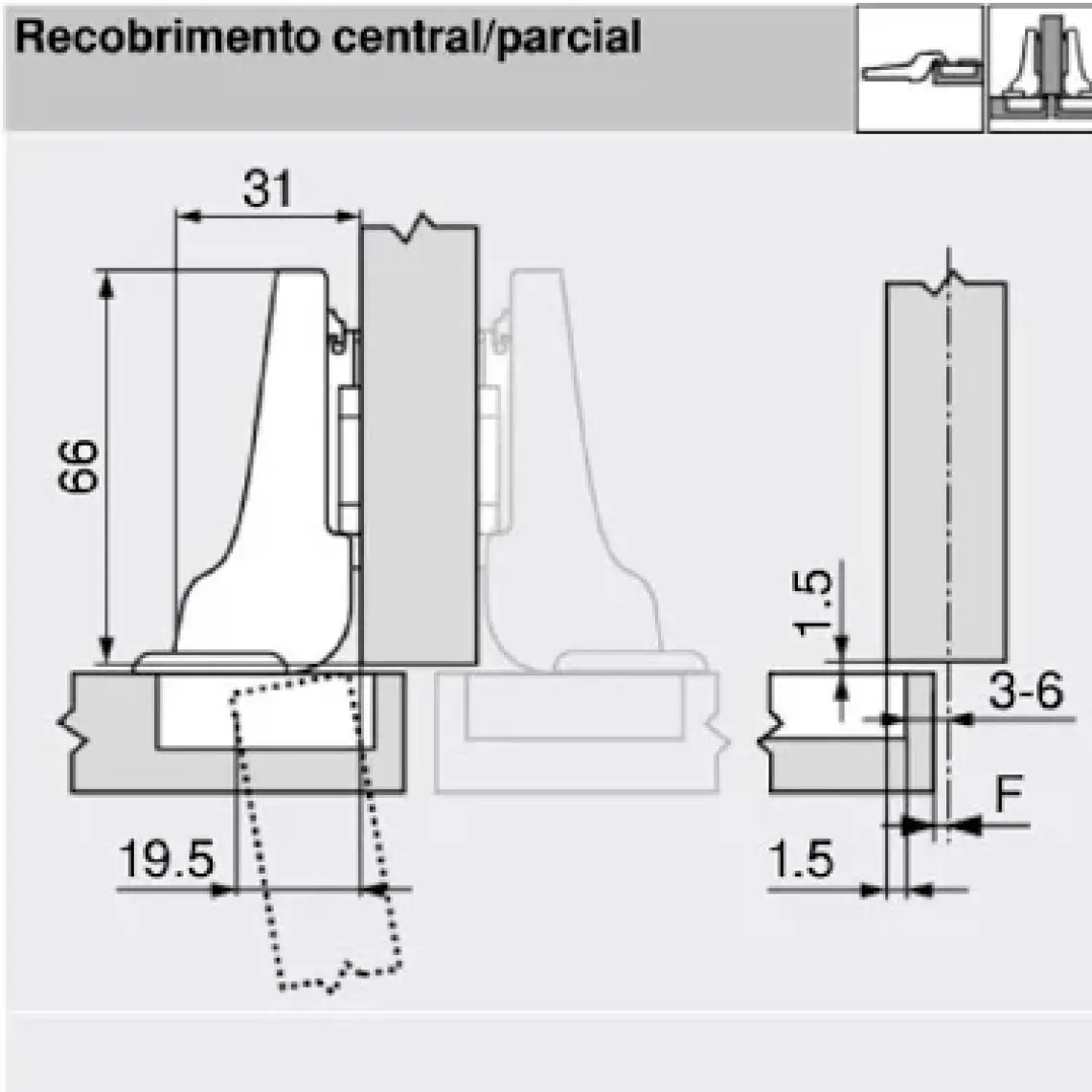 Recobrimento central/parcial

31

66

19.5

1.5

3-6

F

1.5