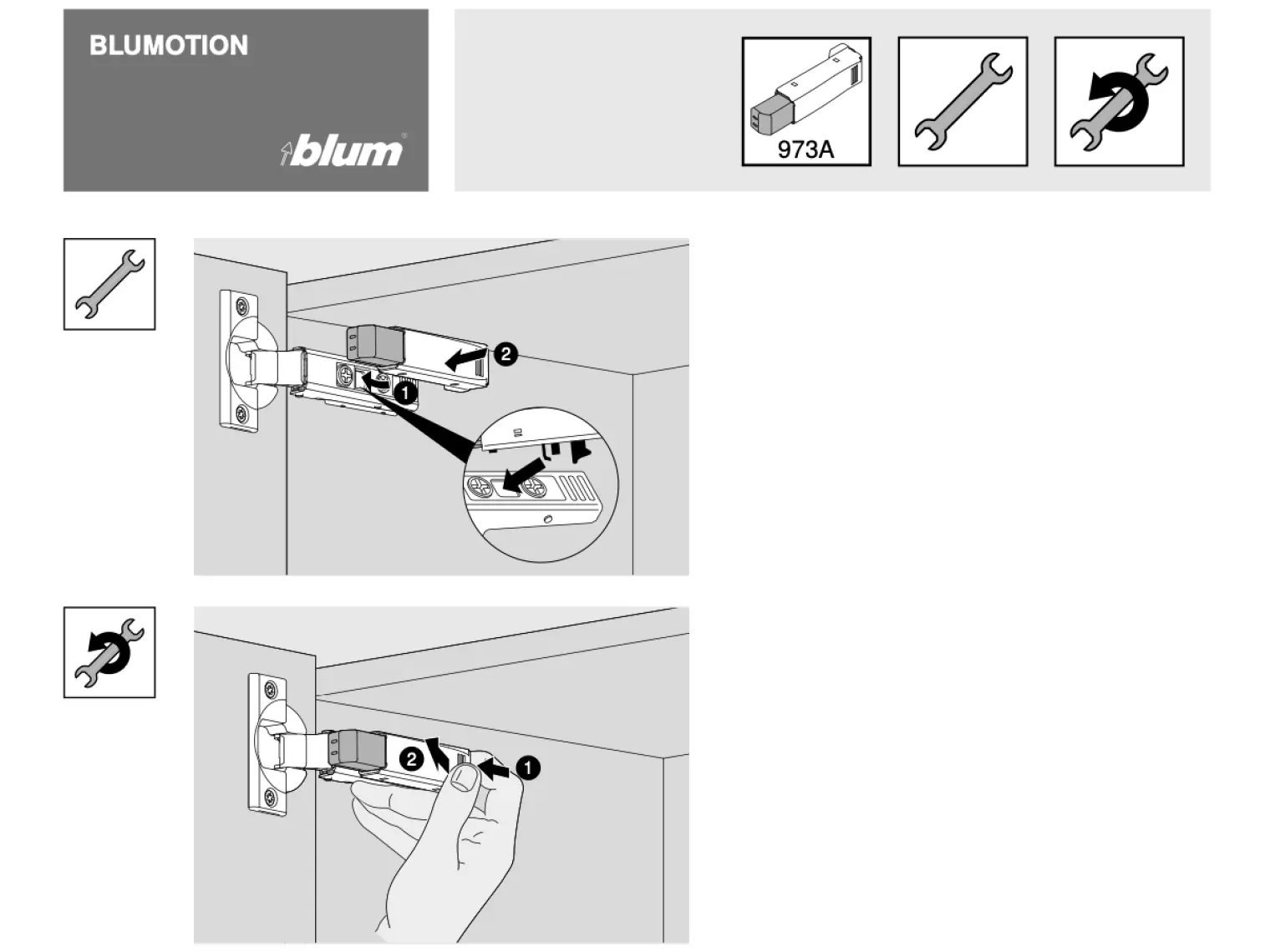 BLUMOTION

blum

973A

2
1

2
1