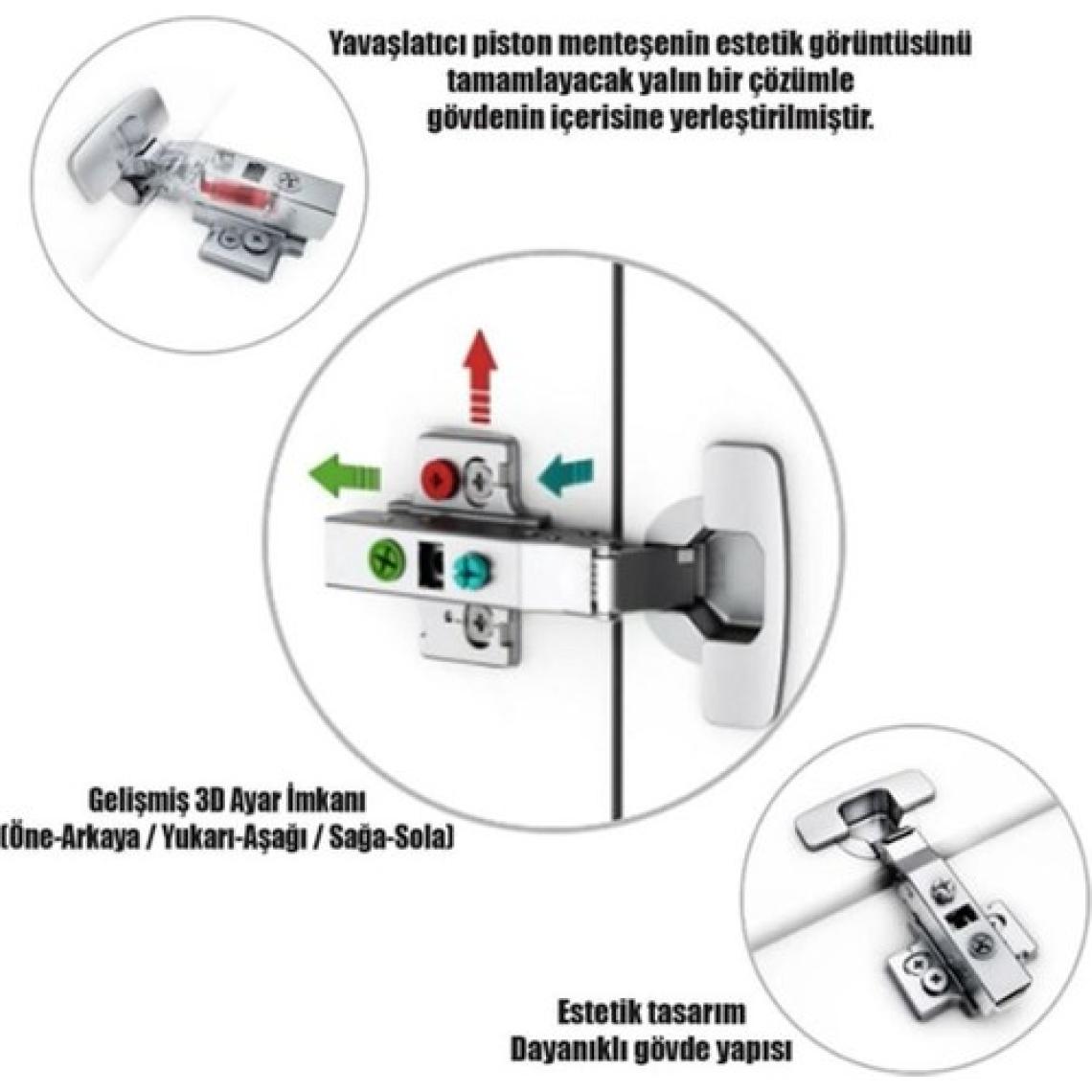 Yavaşlatıcı piston menteşenin estetik görüntüsünü tamamlayacak yalın bir çözümle gövdenin içerisine yerleştirilmiştir.

Gelişmiş 3D Ayar İmkanı
(Öne-Arkaya / Yukarı-Aşağı / Sağa-Sola)

Estetik tasarım
Dayanıklı gövde yapısı